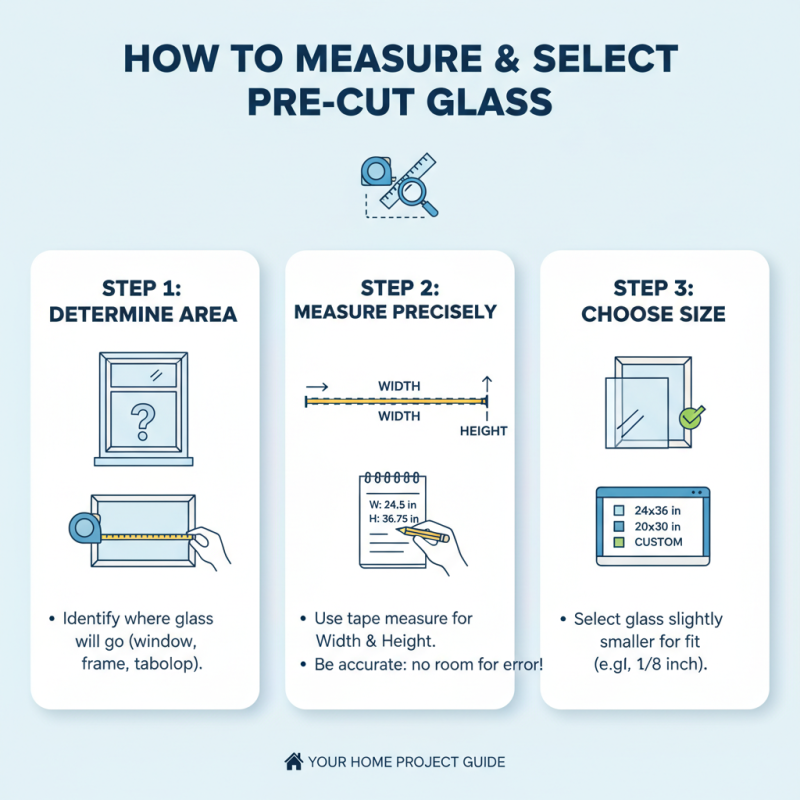 HOW TO MEASURE & SELECT PRE-CUT GLASS

STEP 1: DETERMINE AREA

?

• Identify where glass will go (window, frame, tabolop).

STEP 2: MEASURE PRECISELY

WIDTH

WIDTH

HEIGHT

W: 24.5 in
H: 36.75 in

• Use tape measure for Width & Height.
• Be accurate: no room for error!

STEP 3: CHOOSE SIZE

24x36 in
20x30 in
CUSTOM

• Select glass slightly smaller for fit (e.gl, 1/8 inch).

YOUR HOME PROJECT GUIDE