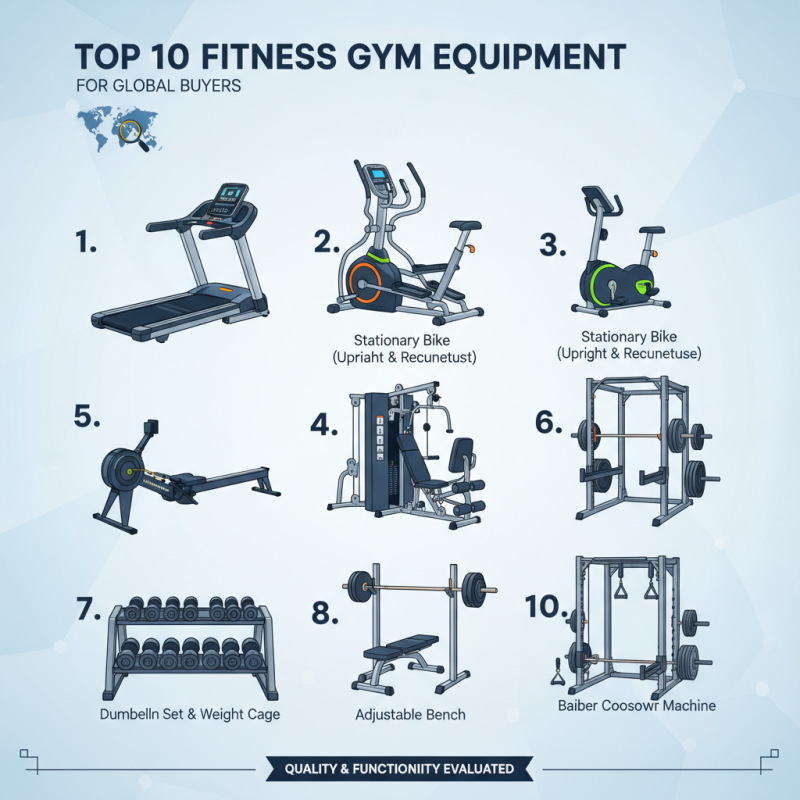 TOP 10 FITNESS GYM EQUIPMENT

FOR GLOBAL BUYERS

1.

2.

Stationary Bike (Upriaht & Recunetust)

3.

Stationary Bike (Upright & Recunetuse)

5.

4.

6.

7.

Dumbelln Set & Weight Cage

8.

Adjustable Bench

10.

Baiber Coosowr Machine

QUALITY & FUNCTIONIITY EVALUATED