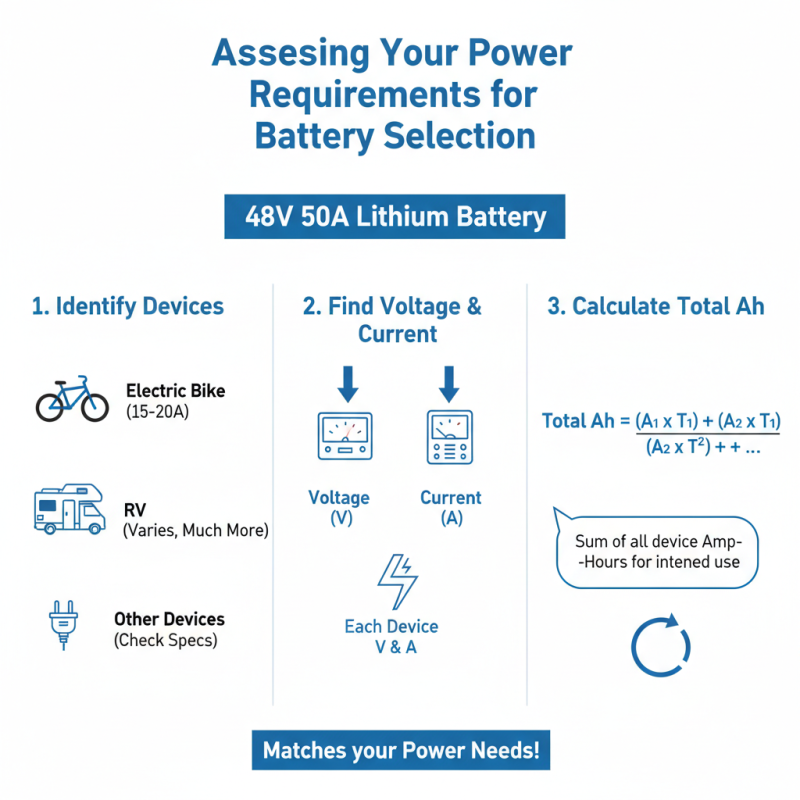 Assesing Your Power Requirements for Battery Selection

48V 50A Lithium Battery

1. Identify Devices

Electric Bike
(15-20A)

RV
(Varies, Much More)

Other Devices
(Check Specs)

2. Find Voltage & Current

Voltage
(V)

Current
(A)

Each Device
V & A

3. Calculate Total Ah

Total Ah = $\frac{(A_1 \times T_1) + (A_2 \times T_1)}{(A_2 \times T^2) + + ...}$

Sum of all device Amp--Hours for intened use

Matches your Power Needs!