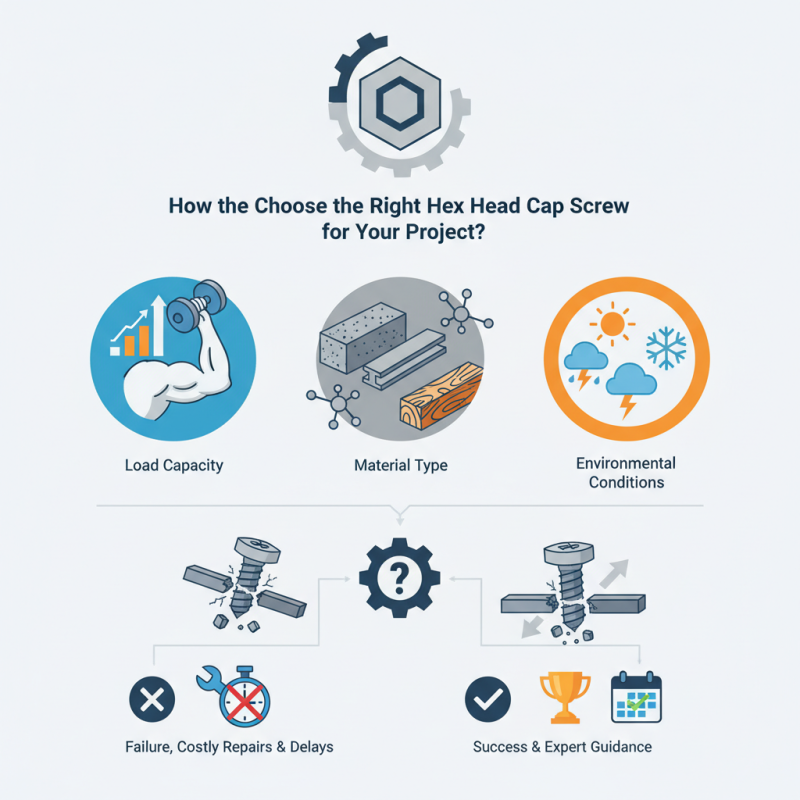 How the Choose the Right Hex Head Cap Screw for Your Project?

Load Capacity

Material Type

Environmental Conditions

?

Failure, Costly Repairs & Delays

Success & Expert Guidance