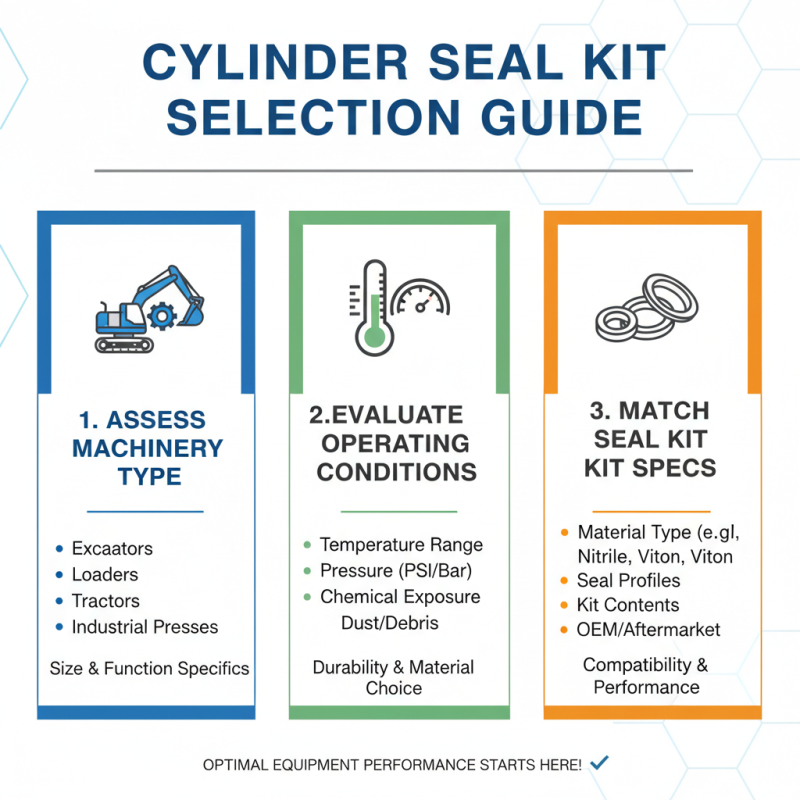 CYLINDER SEAL KIT SELECTION GUIDE

1. ASSESS MACHINERY TYPE

- Excaators
- Loaders
- Tractors
- Industrial Presses

Size & Function Specifics

2.EVALUATE OPERATING CONDITIONS

- Temperature Range
- Pressure (PSI/Bar)
- Chemical Exposure
Dust/Debris

Durability & Material Choice

3. MATCH SEAL KIT KIT SPECS

- Material Type (e.gl, Nitrile, Viton, Viton
- Seal Profiles
- Kit Contents
- OEM/Aftermarket

Compatibility & Performance

OPTIMAL EQUIPMENT PERFORMANCE STARTS HERE!