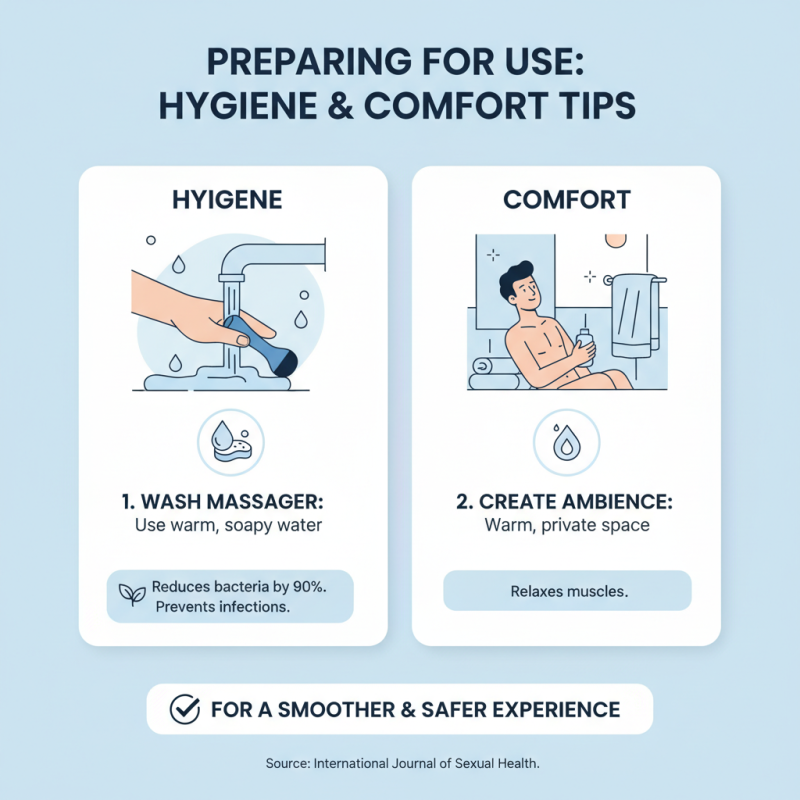 PREPARING FOR USE: HYGIENE & COMFORT TIPS

HYIGENE

1. WASH MASSAGER:
Use warm, soapy water

Reduces bacteria by 90%. Prevents infections.

COMFORT

2. CREATE AMBIENCE:
Warm, private space

Relaxes muscles.

FOR A SMOOTHER & SAFER EXPERIENCE

Source: International Journal of Sexual Health.