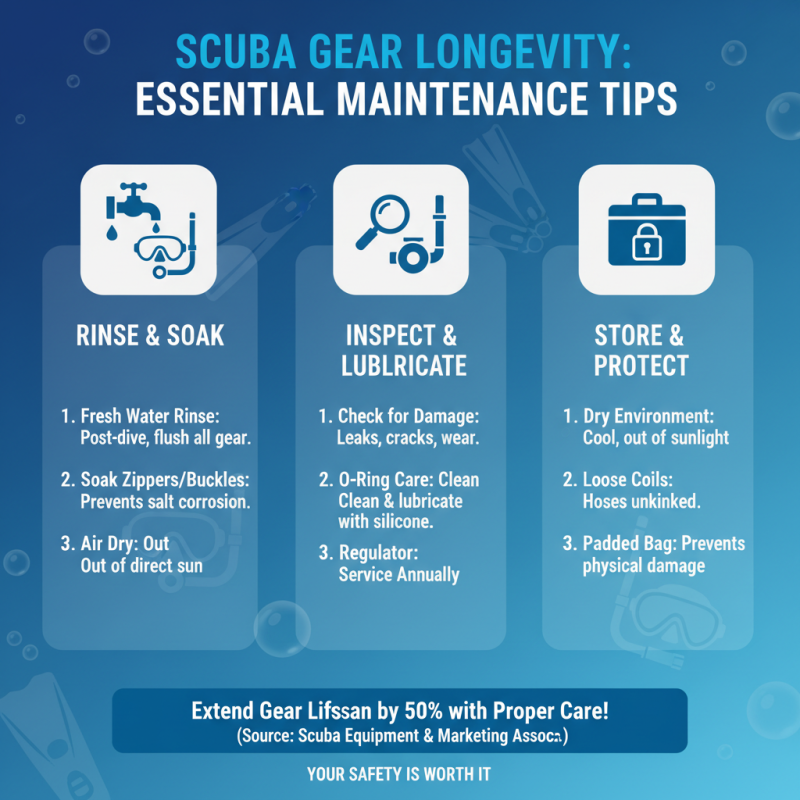 SCUBA GEAR LONGEVITY:
ESSENTIAL MAINTENANCE TIPS

RINSE & SOAK

1. Fresh Water Rinse: Post-dive, flush all gear.

2. Soak Zippers/Buckles: Prevents salt corrosion.

3. Air Dry: Out Out of direct sun

INSPECT & LUBLRICATE

1. Check for Damage: Leaks, cracks, wear.

2. O-Ring Care: Clean Clean & lubricate with silicone.

3. Regulator: Service Annually

STORE & PROTECT

1. Dry Environment: Cool, out of sunlight

2. Loose Coils: Hoses unkinked.

3. Padded Bag: Prevents physical damage

Extend Gear Lifssan by 50% with Proper Care!
(Source: Scuba Equipment & Marketing Assoc.)

YOUR SAFETY IS WORTH IT