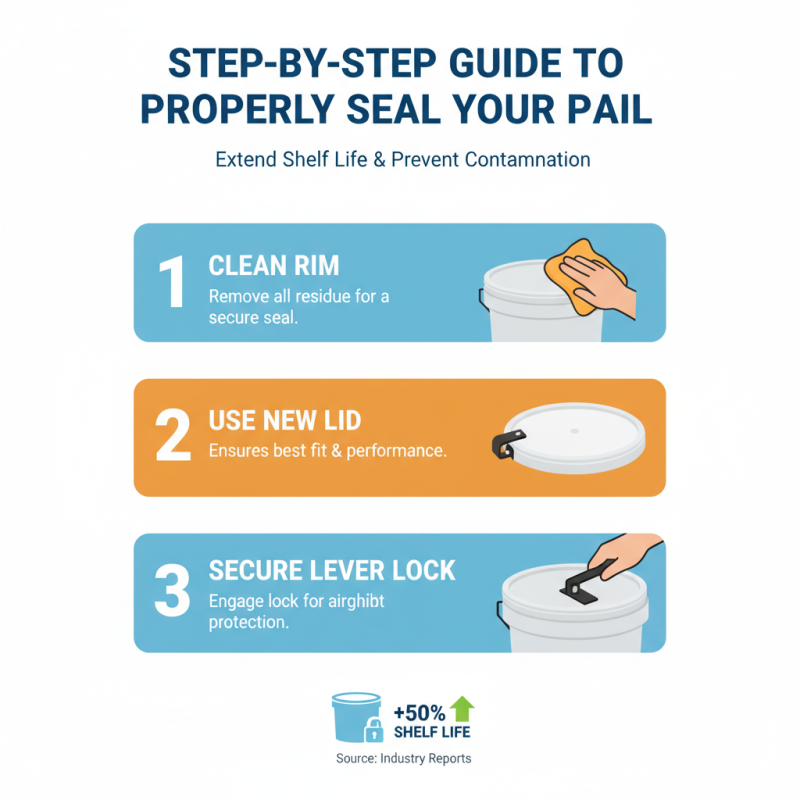 STEP-BY-STEP GUIDE TO PROPERLY SEAL YOUR PAIL

Extend Shelf Life & Prevent Contamnation

1 CLEAN RIM
Remove all residue for a secure seal.

2 USE NEW LID
Ensures best fit & performance.

3 SECURE LEVER LOCK
Engage lock for airghibt protection.

+50% SHELF LIFE

Source: Industry Reports