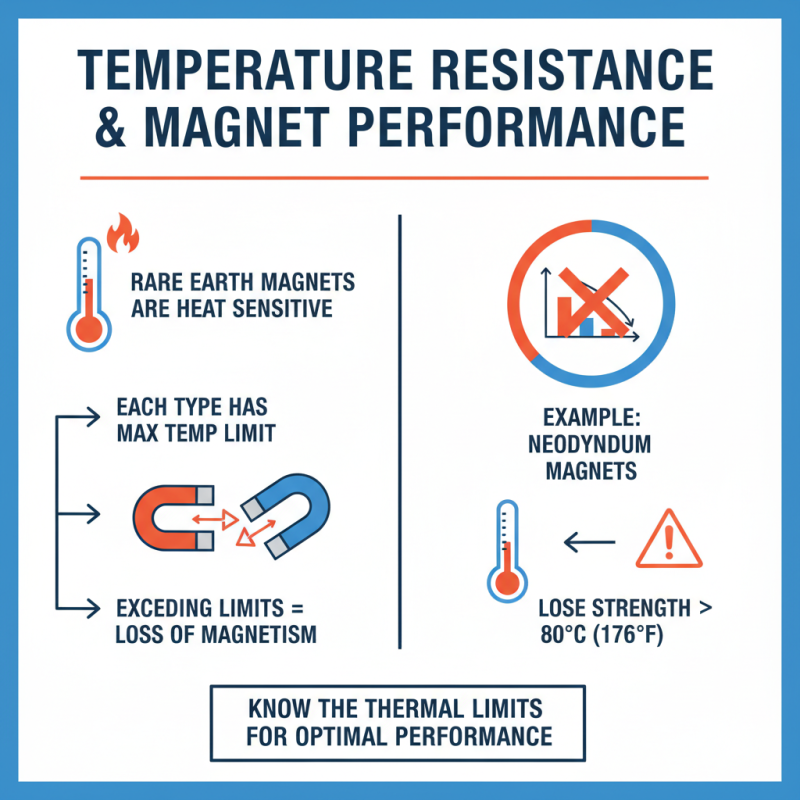 TEMPERATURE RESISTANCE & MAGNET PERFORMANCE

RARE EARTH MAGNETS ARE HEAT SENSITIVE

EACH TYPE HAS MAX TEMP LIMIT

EXCEDING LIMITS = LOSS OF MAGNETISM

EXAMPLE: NEODYNDUM MAGNETS

LOSE STRENGTH > 80°C (176°F)

KNOW THE THERMAL LIMITS FOR OPTIMAL PERFORMANCE