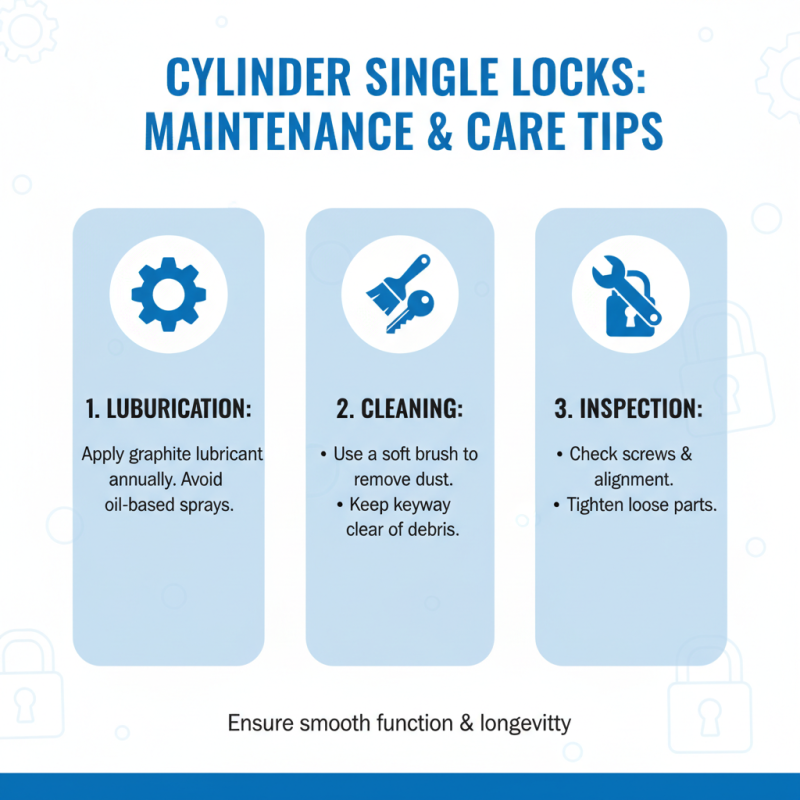 CYLINDER SINGLE LOCKS: MAINTENANCE & CARE TIPS

1. LUBURICATION:

Apply graphite lubricant annually. Avoid oil-based sprays.

2. CLEANING:

• Use a soft brush to remove dust.
• Keep keyway clear of debris.

3. INSPECTION:

• Check screws & alignment.
• Tighten loose parts.

Ensure smooth function & longevitty