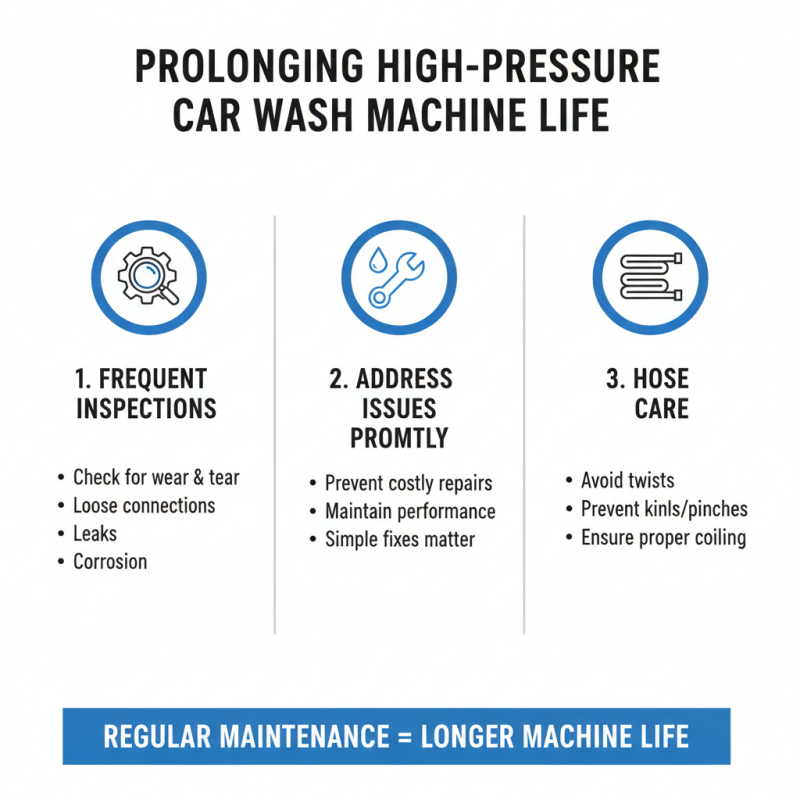 PROLONGING HIGH-PRESSURE CAR WASH MACHINE LIFE

1. FREQUENT INSPECTIONS

• Check for wear & tear
• Loose connections
• Leaks
• Corrosion

2. ADDRESS ISSUES PROMTLY

• Prevent costly repairs
• Maintain performance
• Simple fixes matter

3. HOSE CARE

• Avoid twists
• Prevent kinls/pinches
• Ensure proper coiling

REGULAR MAINTENANCE = LONGER MACHINE LIFE