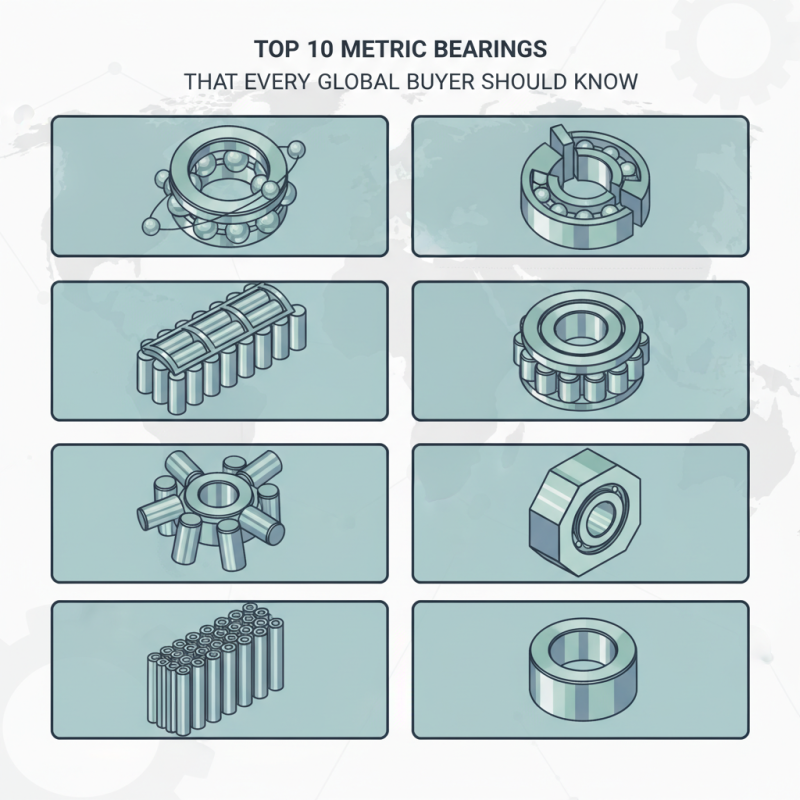 TOP 10 METRIC BEARINGS
THAT EVERY GLOBAL BUYER SHOULD KNOW