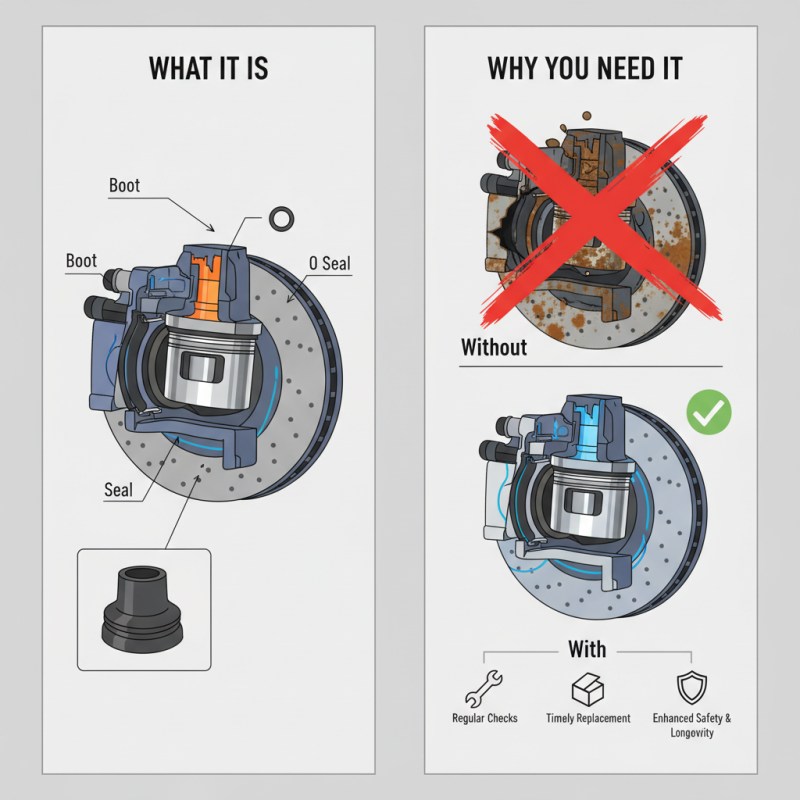 WHAT IT IS

Boot

Boot

O Seal

Seal

WHY YOU NEED IT

Without

With

Regular Checks

Timely Replacement

Enhanced Safety & Longevity