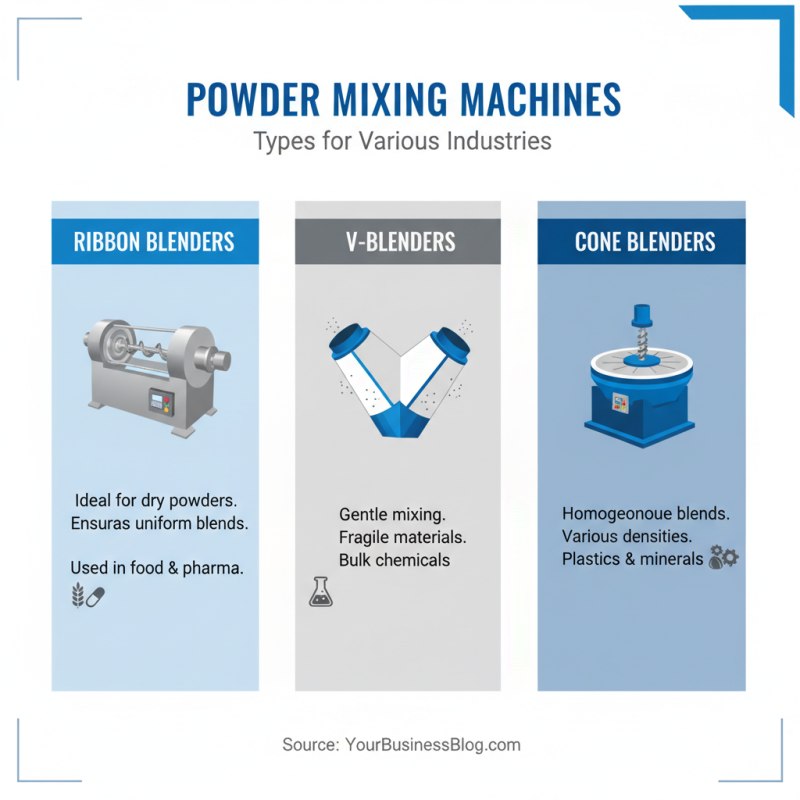 POWDER MIXING MACHINES
Types for Various Industries

RIBBON BLENDERS

Ideal for dry powders. Ensuras uniform blends.

Used in food & pharma.

V-BLENDERS

Gentle mixing. Fragile materials. Bulk chemicals

CONE BLENDERS

Homogeonoue blends. Various densities. Plastics & minerals

Source: YourBusinessBlog.com