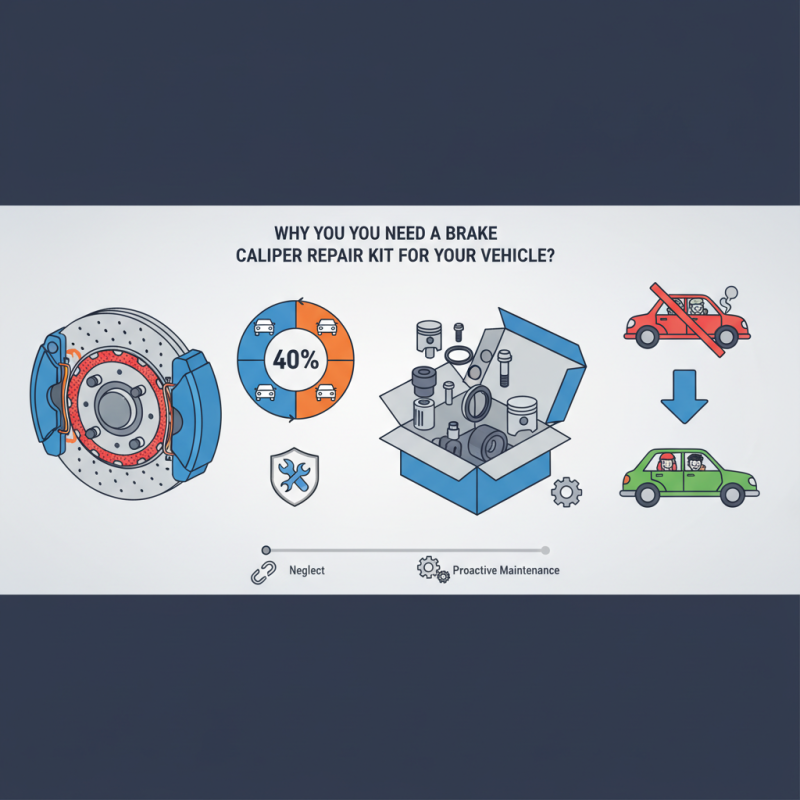 WHY YOU YOU NEED A BRAKE CALIPER REPAIR KIT FOR YOUR VEHICLE?

40%

Neglect

Proactive Maintenance