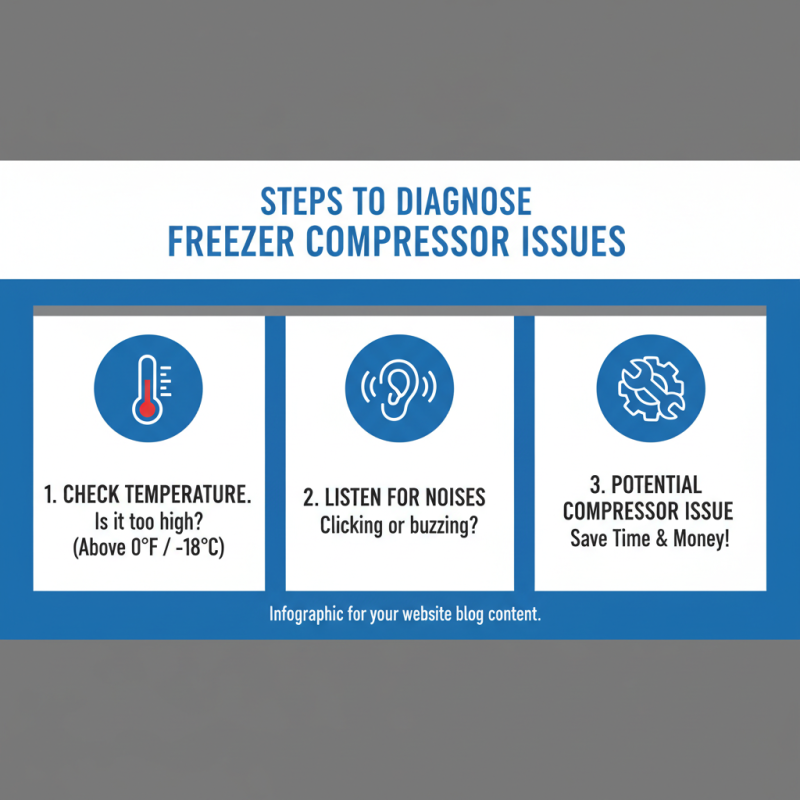 STEPS TO DIAGNOSE
FREEZER COMPRESSOR ISSUES

1. CHECK TEMPERATURE.
Is it too high?
(Above 0°F / -18°C)

2. LISTEN FOR NOISES
Clicking or buzzing?

3. POTENTIAL COMPRESSOR ISSUE
Save Time & Money!

Infographic for your website blog content.