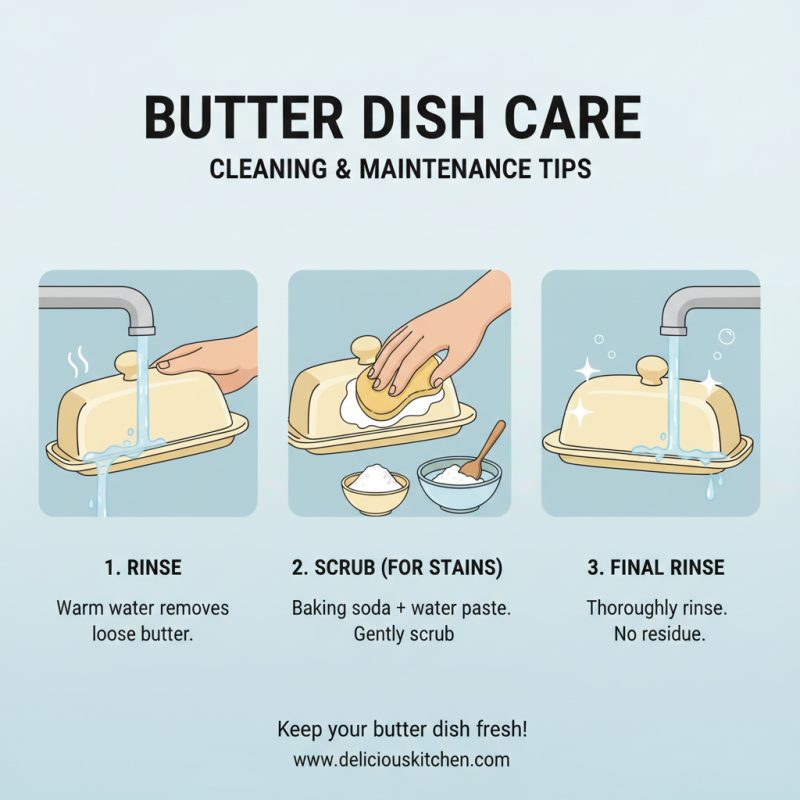 BUTTER DISH CARE

CLEANING & MAINTENANCE TIPS

1. RINSE

Warm water removes loose butter.

2. SCRUB (FOR STAINS)

Baking soda + water paste. Gently scrub

3. FINAL RINSE

Thoroughly rinse. No residue.

Keep your butter dish fresh!

www.deliciouskitchen.com