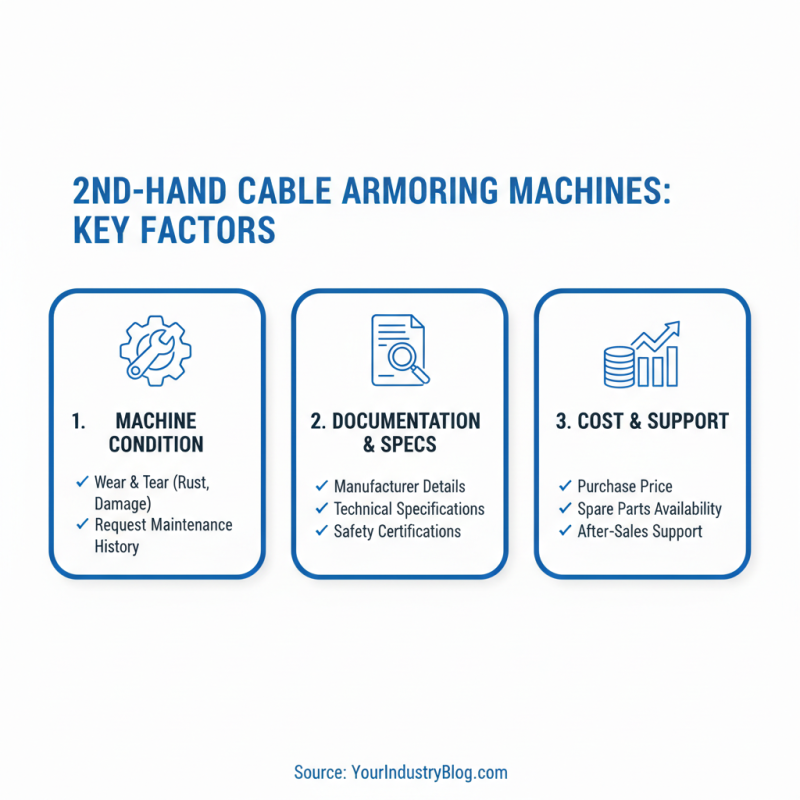 2ND-HAND CABLE ARMORING MACHINES: KEY FACTORS

1. MACHINE CONDITION

✓ Wear & Tear (Rust, Damage)
✓ Request Maintenance History

2. DOCUMENTATION & SPECS

✓ Manufacturer Details
✓ Technical Specifications
✓ Safety Certifications

3. COST & SUPPORT

✓ Purchase Price
✓ Spare Parts Availability
✓ After-Sales Support

Source: YourIndustryBlog.com