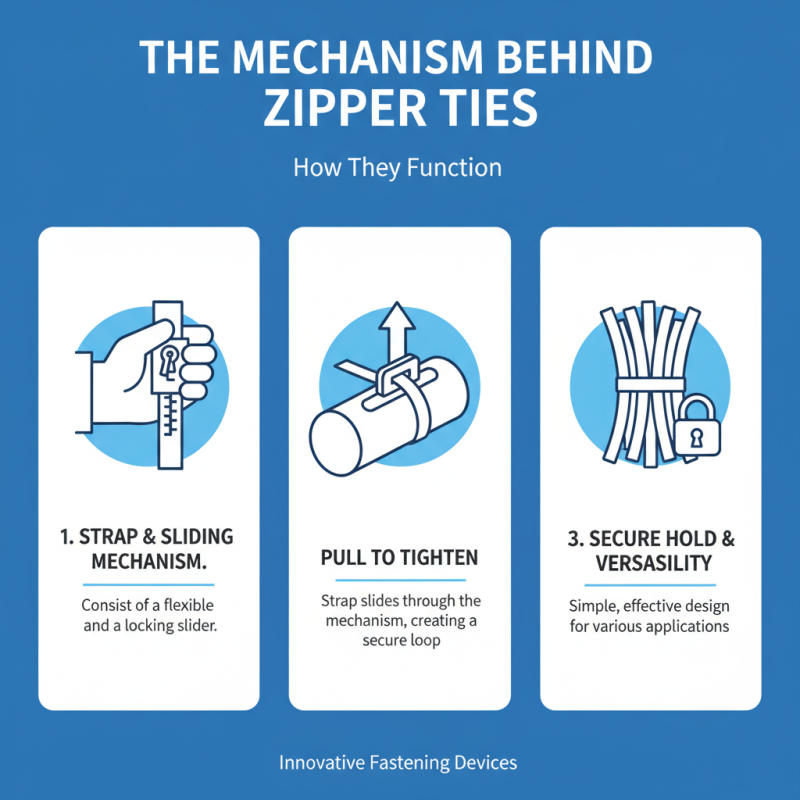 THE MECHANISM BEHIND ZIPPER TIES

How They Function

1. STRAP & SLIDING MECHANISM.

Consist of a flexible and a locking slider.

PULL TO TIGHTEN

Strap slides through the mechanism, creating a secure loop

3. SECURE HOLD & VERSASILITY

Simple, effective design for various applications

Innovative Fastening Devices