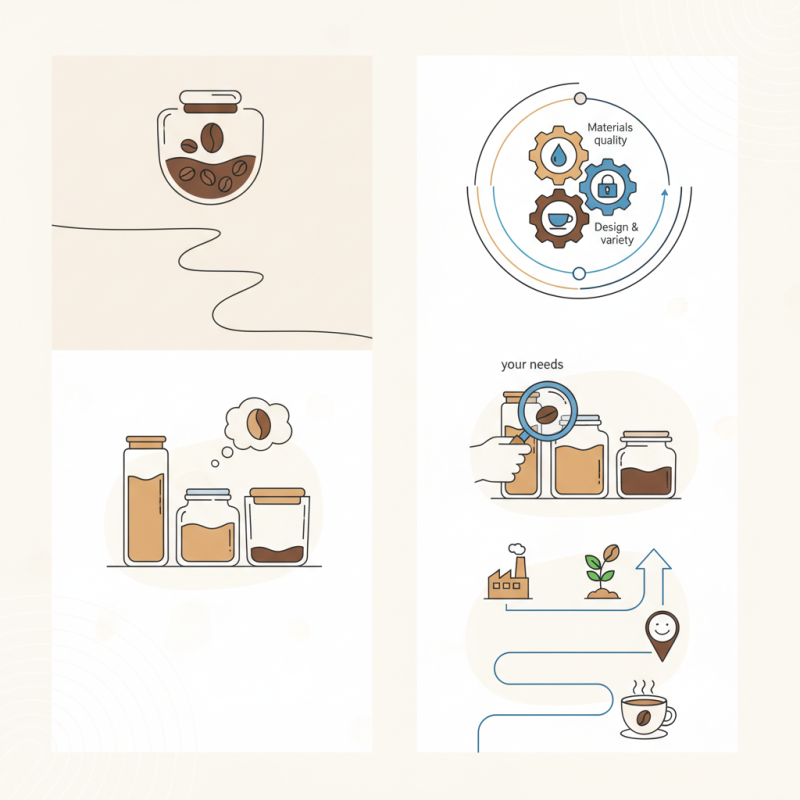 Materials quality

Design & variety

your needs