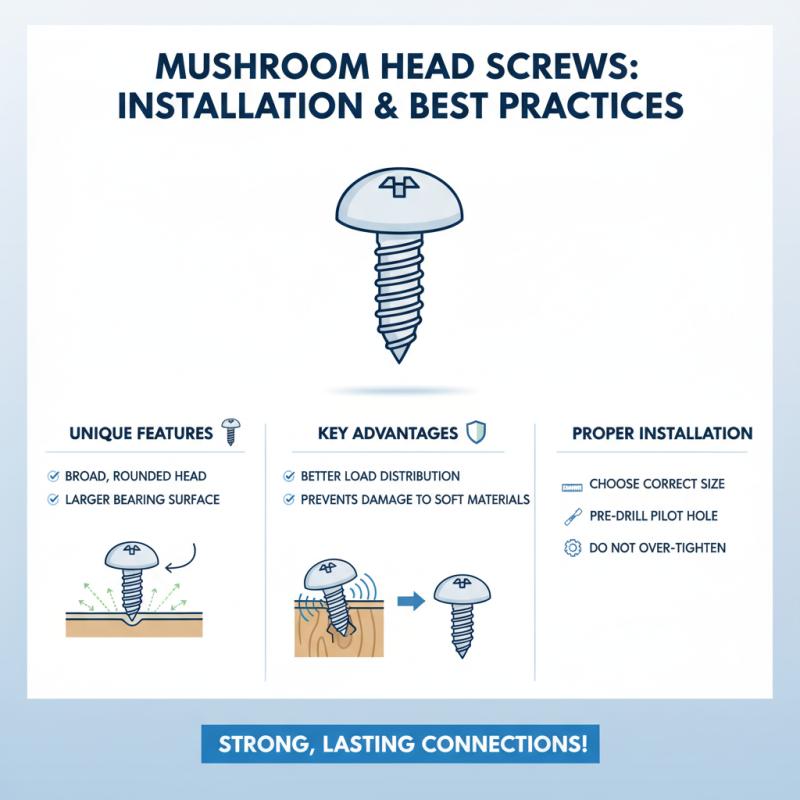 MUSHROOM HEAD SCREWS: INSTALLATION & BEST PRACTICES

UNIQUE FEATURES

BROAD, ROUNDED HEAD
LARGER BEARING SURFACE

KEY ADVANTAGES

BETTER LOAD DISTRIBUTION
PREVENTS DAMAGE TO SOFT MATERIALS

PROPER INSTALLATION

CHOOSE CORRECT SIZE
PRE-DRILL PILOT HOLE
DO NOT OVER-TIGHTEN

STRONG, LASTING CONNECTIONS!