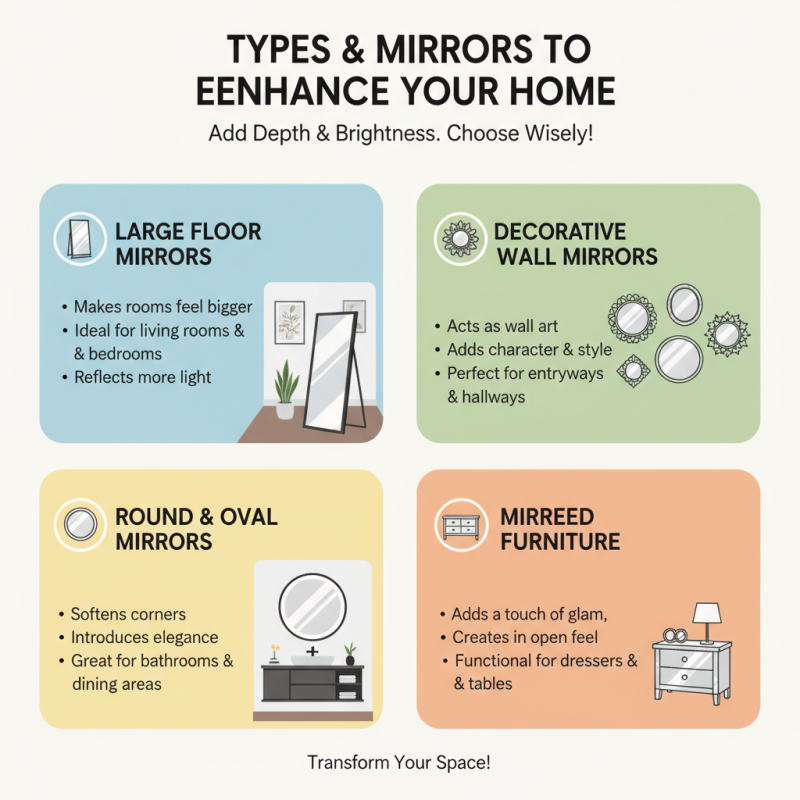 TYPES & MIRRORS TO EENHANCE YOUR HOME

Add Depth & Brightness. Choose Wisely!

LARGE FLOOR MIRRORS

• Makes rooms feel bigger
• Ideal for living rooms & & bedrooms
• Reflects more light

DECORATIVE WALL MIRRORS

• Acts as wall art
• Adds character & style
• Perfect for entryways & hallways

ROUND & OVAL MIRRORS

• Softens corners
• Introduces elegance
• Great for bathrooms & dining areas

MIRREED FURNITURE

• Adds a touch of glam,
• Creates in open feel
• Functional for dressers & & tables

Transform Your Space!