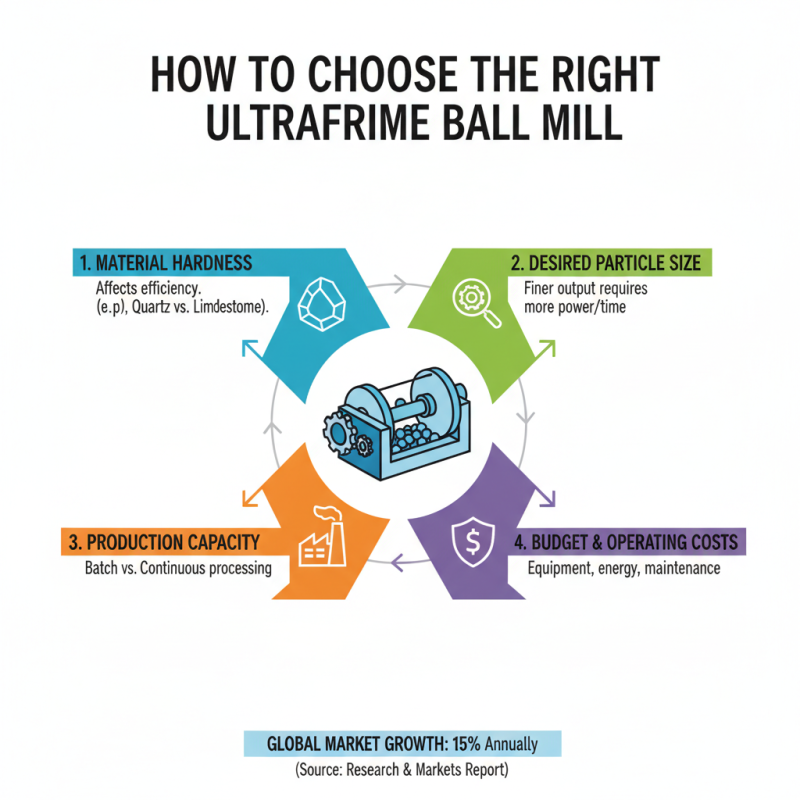 HOW TO CHOOSE THE RIGHT ULTRAFRIME BALL MILL

1. MATERIAL HARDNESS
Affects efficiency. (e.p), Quartz vs. Limdestome).

2. DESIRED PARTICLE SIZE
Finer output requires more power/time

3. PRODUCTION CAPACITY
Batch vs. Continuous processing

4. BUDGET & OPERATING COSTS
Equipment, energy, maintenance

GLOBAL MARKET GROWTH: 15% Annually
(Source: Research & Markets Report)