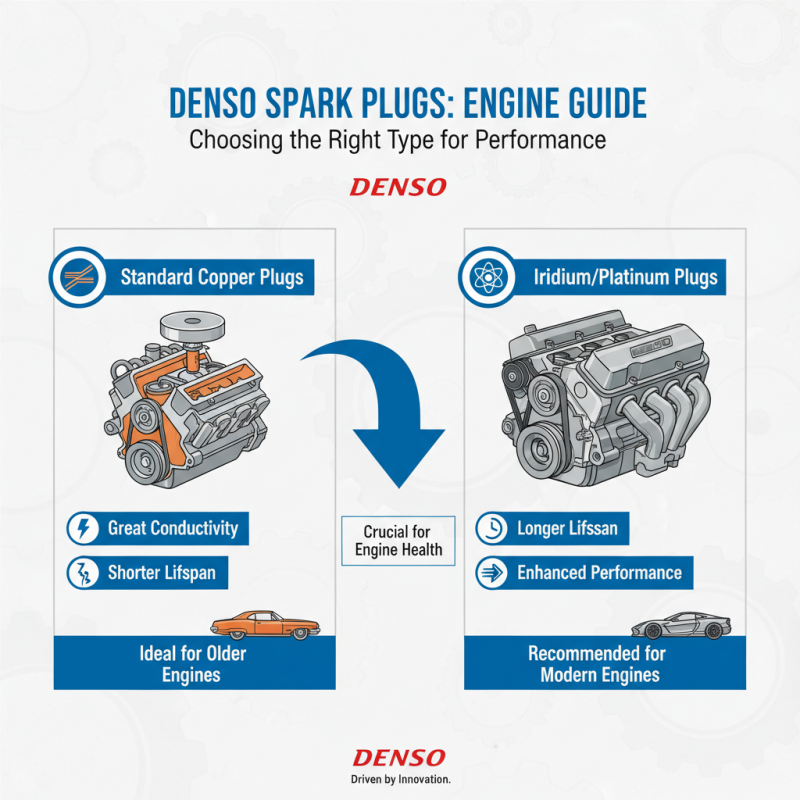 DENSO SPARK PLUGS: ENGINE GUIDE
Choosing the Right Type for Performance

DENSO

Standard Copper Plugs

Great Conductivity

Shorter Lifspan

Ideal for Older Engines

Crucial for Engine Health

Iridium/Platinum Plugs

Longer Lifssan

Enhanced Performance

Recommended for Modern Engines

DENSO
Driven by Innovation.