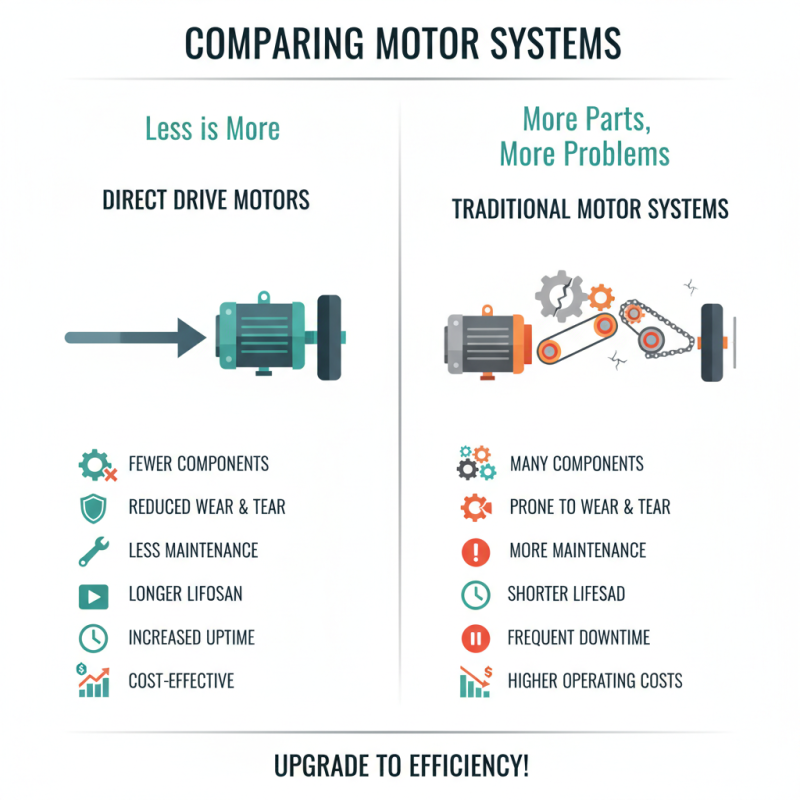 COMPARING MOTOR SYSTEMS

Less is More

DIRECT DRIVE MOTORS

FEWER COMPONENTS

REDUCED WEAR & TEAR

LESS MAINTENANCE

LONGER LIFOSAN

INCREASED UPTIME

COST-EFFECTIVE

More Parts, More Problems

TRADITIONAL MOTOR SYSTEMS

MANY COMPONENTS

PRONE TO WEAR & TEAR

MORE MAINTENANCE

SHORTER LIFESAD

FREQUENT DOWNTIME

HIGHER OPERATING COSTS

UPGRADE TO EFFICIENCY!