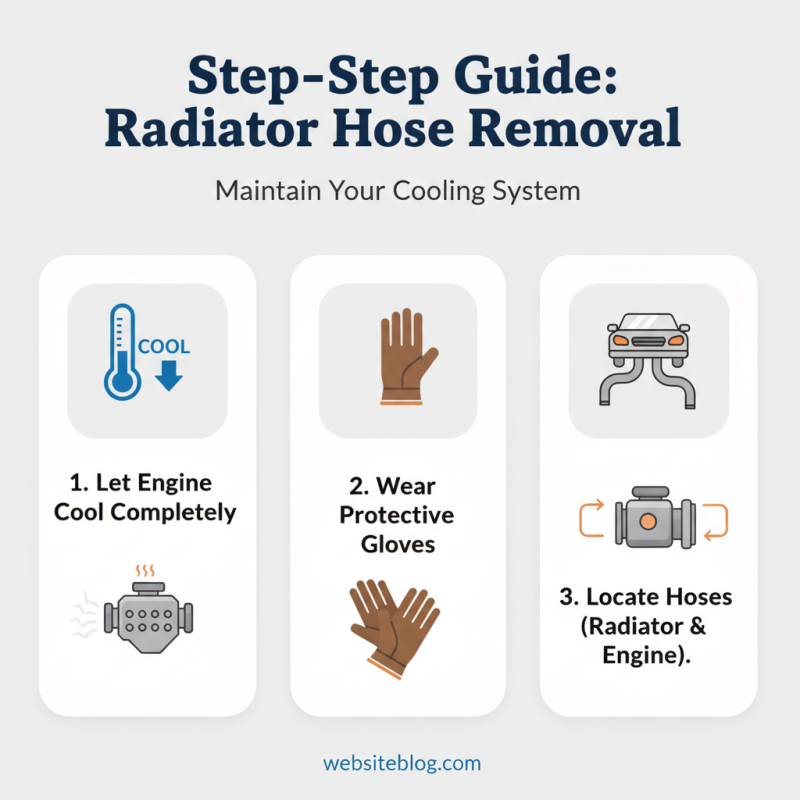 Step-Step Guide:
Radiator Hose Removal

Maintain Your Cooling System

COOL

1. Let Engine Cool Completely

2. Wear Protective Gloves

3. Locate Hoses (Radiator & Engine).

websiteblog.com