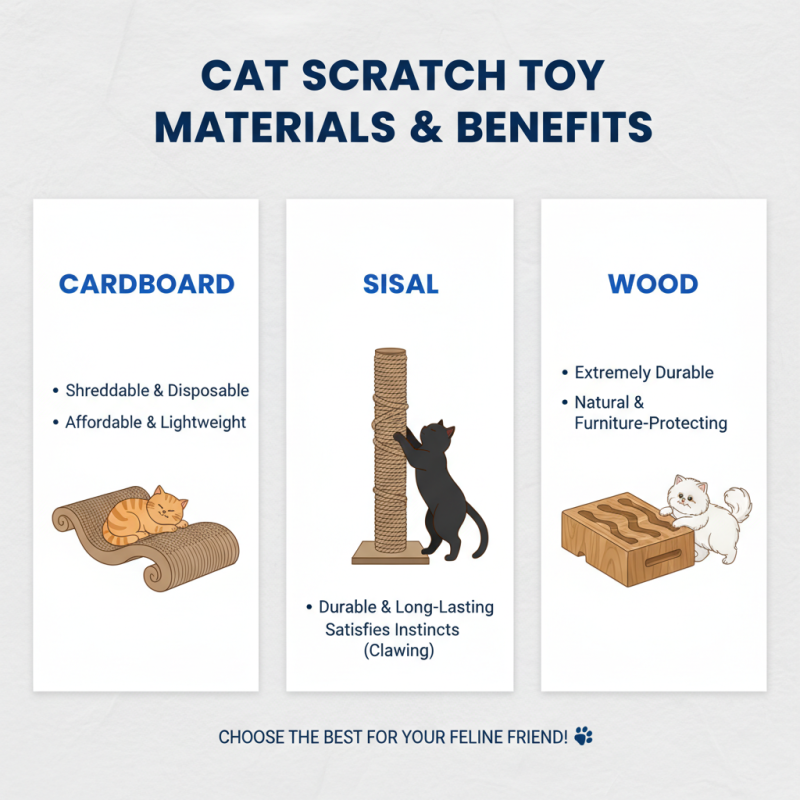 CAT SCRATCH TOY MATERIALS & BENEFITS

CARDBOARD

• Shreddable & Disposable
• Affordable & Lightweight

SISAL

• Durable & Long-Lasting
Satisfies Instincts (Clawing)

WOOD

• Extremely Durable
• Natural & Furniture-Protecting

CHOOSE THE BEST FOR YOUR FELINE FRIEND!