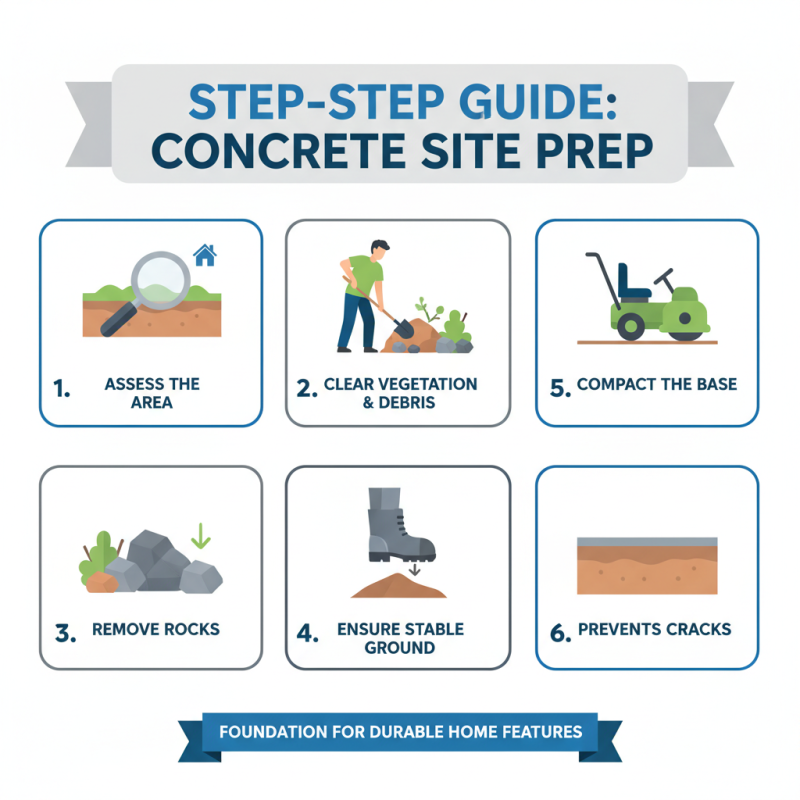 STEP-STEP GUIDE:
CONCRETE SITE PREP

1. ASSESS THE AREA

2. CLEAR VEGETATION & DEBRIS

5. COMPACT THE BASE

3. REMOVE ROCKS

4. ENSURE STABLE GROUND

6. PREVENTS CRACKS

FOUNDATION FOR DURABLE HOME FEATURES