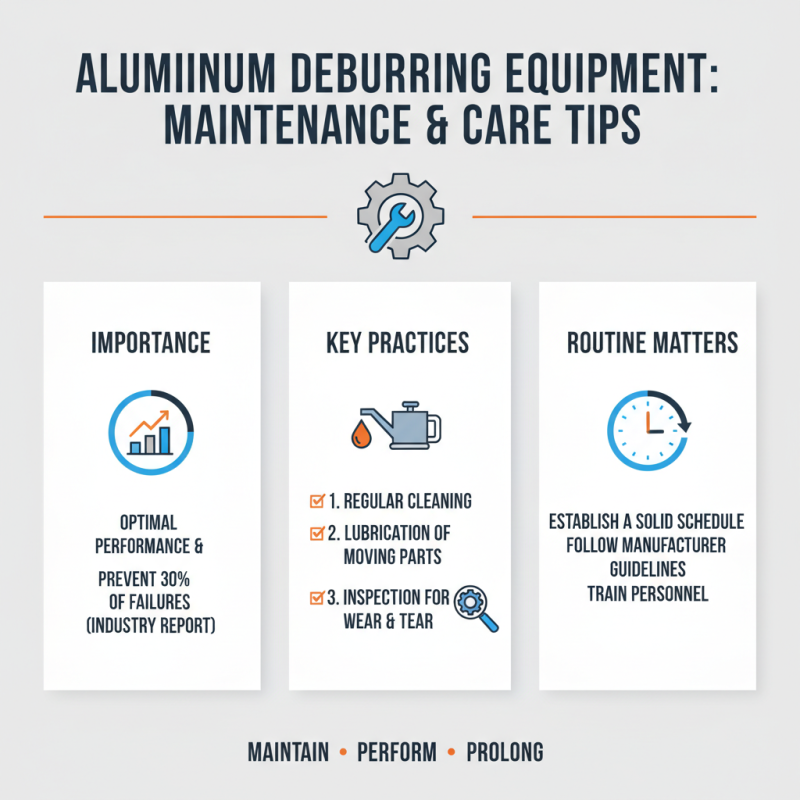 ALUMIINUM DEBURRING EQUIPMENT: MAINTENANCE & CARE TIPS

IMPORTANCE

OPTIMAL PERFORMANCE &

PREVENT 30% OF FAILURES (INDUSTRY REPORT)

KEY PRACTICES

1. REGULAR CLEANING
2. LUBRICATION OF MOVING PARTS
3. INSPECTION FOR WEAR & TEAR

ROUTINE MATTERS

ESTABLISH A SOLID SCHEDULE
FOLLOW MANUFACTURER GUIDELINES
TRAIN PERSONNEL

MAINTAIN • PERFORM • PROLONG