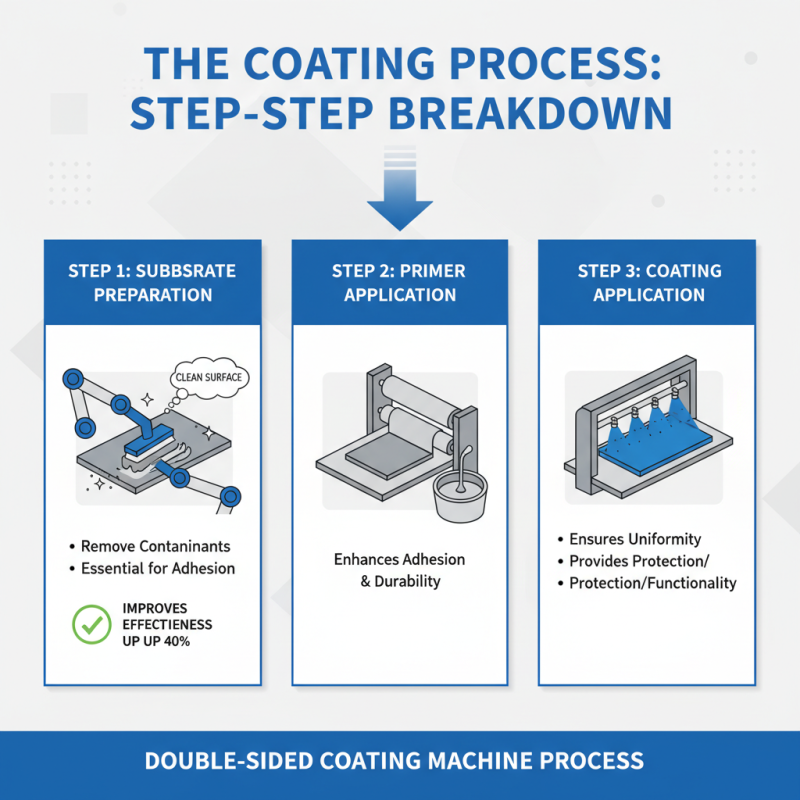 THE COATING PROCESS: STEP-STEP BREAKDOWN

STEP 1: SUBBSRATE PREPARATION

CLEAN SURFACE

• Remove Contaninants
• Essential for Adhesion

IMPROVES EFFECTIENESS UP UP 40%

STEP 2: PRIMER APPLICATION

Enhances Adhesion & Durability

STEP 3: COATING APPLICATION

• Ensures Uniformity
• Provides Protection/
• Protection/Functionality

DOUBLE-SIDED COATING MACHINE PROCESS