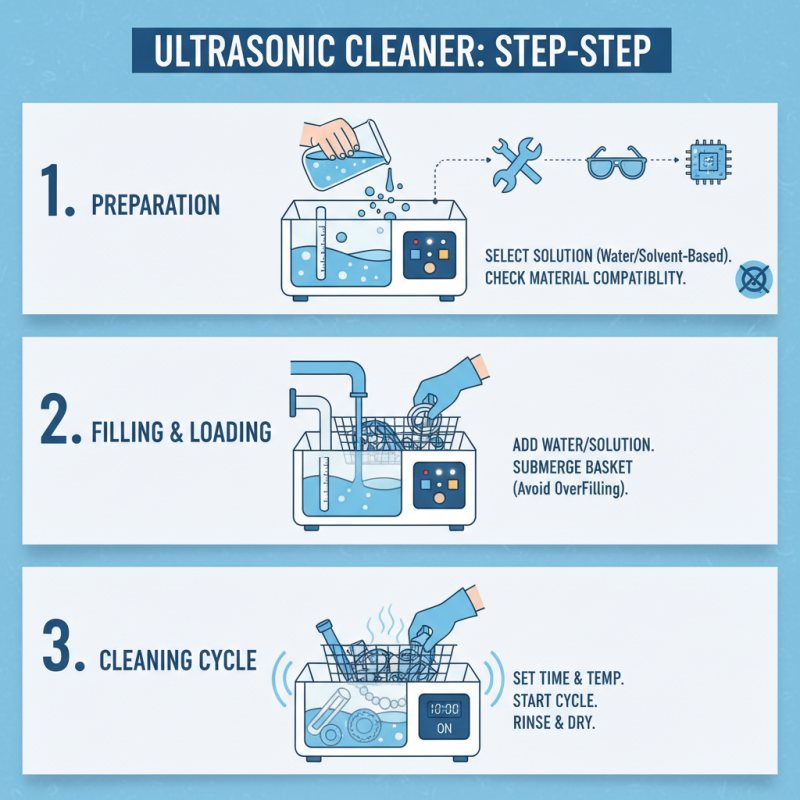 ULTRASONIC CLEANER: STEP-STEP

1. PREPARATION

SELECT SOLUTION (Water/Solvent-Based). CHECK MATERIAL COMPATIBLITY.

2. FILLING & LOADING

ADD WATER/SOLUTION. SUBMERGE BASKET (Avoid OverFilling).

3. CLEANING CYCLE

10:00
ON

SET TIME & TEMP. START CYCLE. RINSE & DRY.