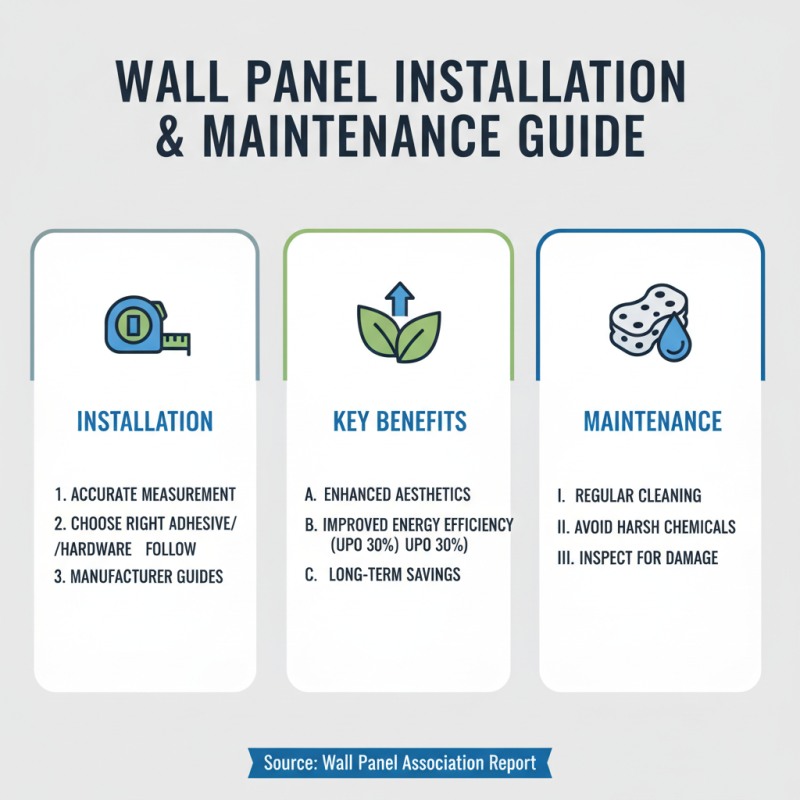 WALL PANEL INSTALLATION & MAINTENANCE GUIDE

INSTALLATION

1. ACCURATE MEASUREMENT
2. CHOOSE RIGHT ADHESIVE/ /HARDWARE FOLLOW
3. MANUFACTURER GUIDES

KEY BENEFITS

A. ENHANCED AESTHETICS
B. IMPROVED ENERGY EFFICIENCY (UPO 30%) UPO 30%)
C. LONG-TERM SAVINGS

MAINTENANCE

I. REGULAR CLEANING
II. AVOID HARSH CHEMICALS
III. INSPECT FOR DAMAGE

Source: Wall Panel Association Report