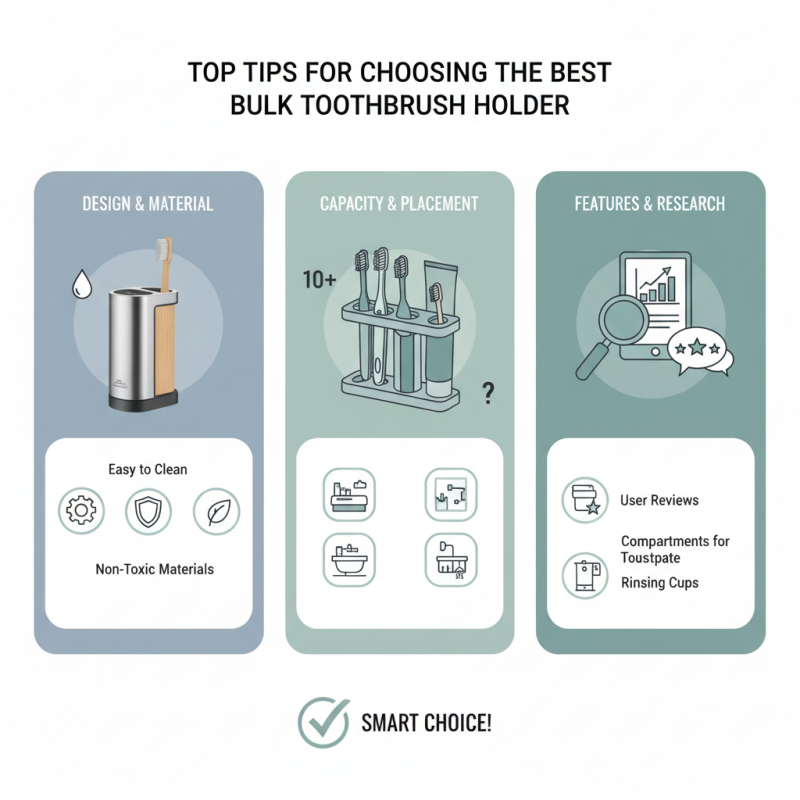 TOP TIPS FOR CHOOSING THE BEST BULK TOOTHBRUSH HOLDER

DESIGN & MATERIAL

Easy to Clean

Non-Toxic Materials

CAPACITY & PLACEMENT

10+

?

FEATURES & RESEARCH

User Reviews

Compartments for Toustpate

Rinsing Cups

SMART CHOICE!