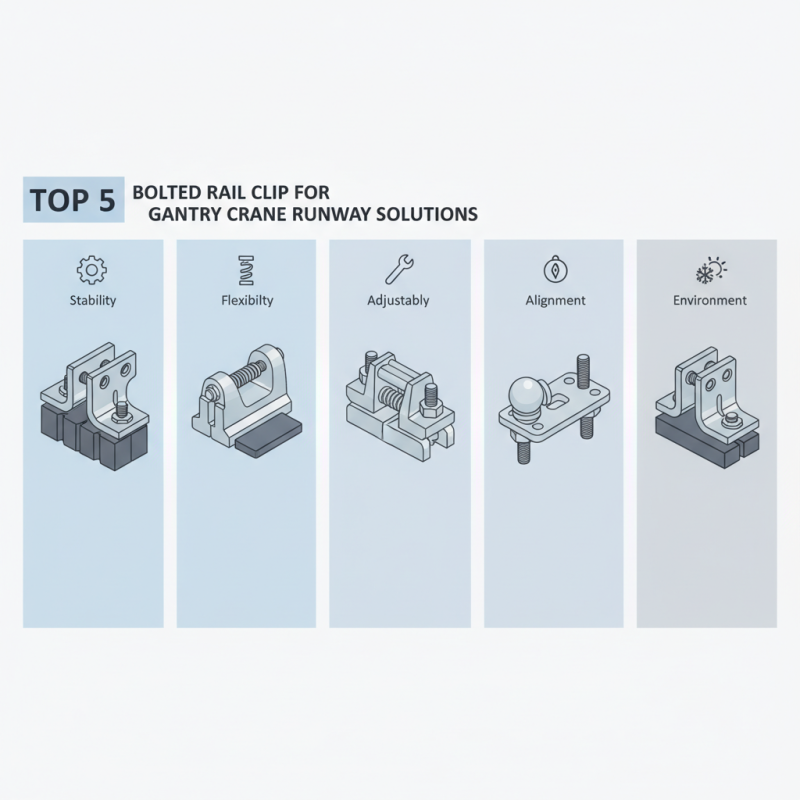 TOP 5 BOLTED RAIL CLIP FOR GANTRY CRANE RUNWAY SOLUTIONS

Stability

Flexibilty

Adjustably

Alignment

Environment