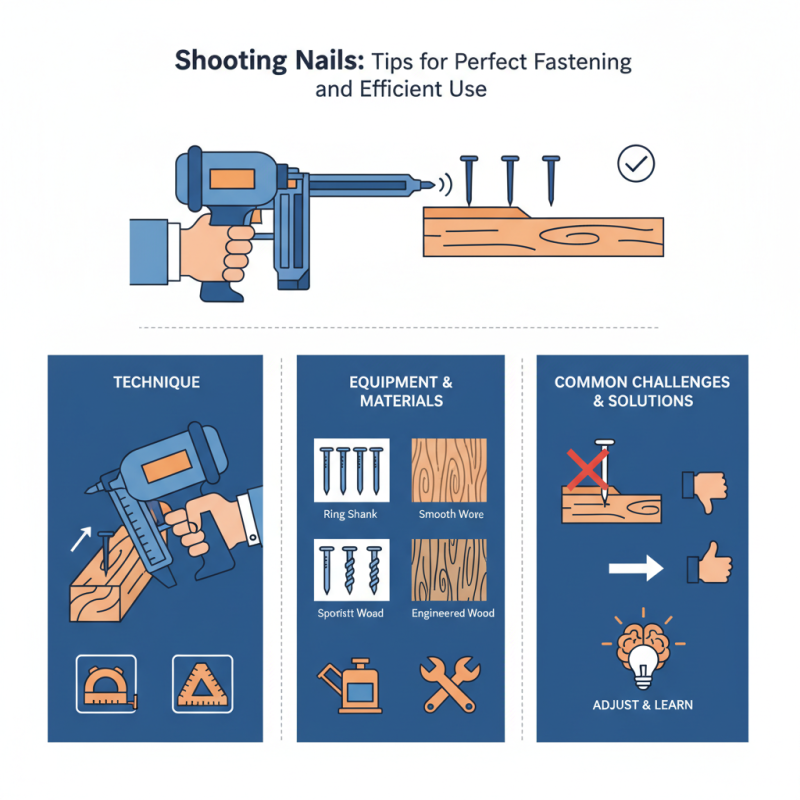 Shooting Nails: Tips for Perfect Fastening and Efficient Use

TECHNIQUE

EQUIPMENT & MATERIALS

Ring Shank

Smooth Wore

Sporistt Woad

Engineered Wood

COMMON CHALLENGES & SOLUTIONS

ADJUST & LEARN