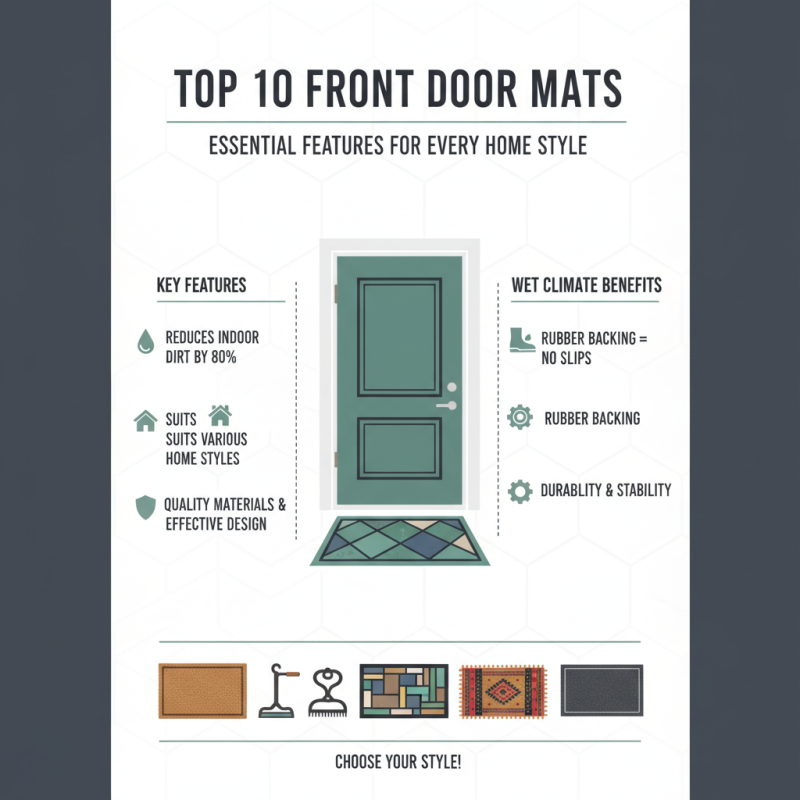 TOP 10 FRONT DOOR MATS

ESSENTIAL FEATURES FOR EVERY HOME STYLE

KEY FEATURES

REDUCES INDOOR DIRT BY 80%

SUITS SUITS VARIOUS HOME STYLES

QUALITY MATERIALS & EFFECTIVE DESIGN

WET CLIMATE BENEFITS

RUBBER BACKING = NO SLIPS

RUBBER BACKING

DURABLITY & STABILITY

CHOOSE YOUR STYLE!