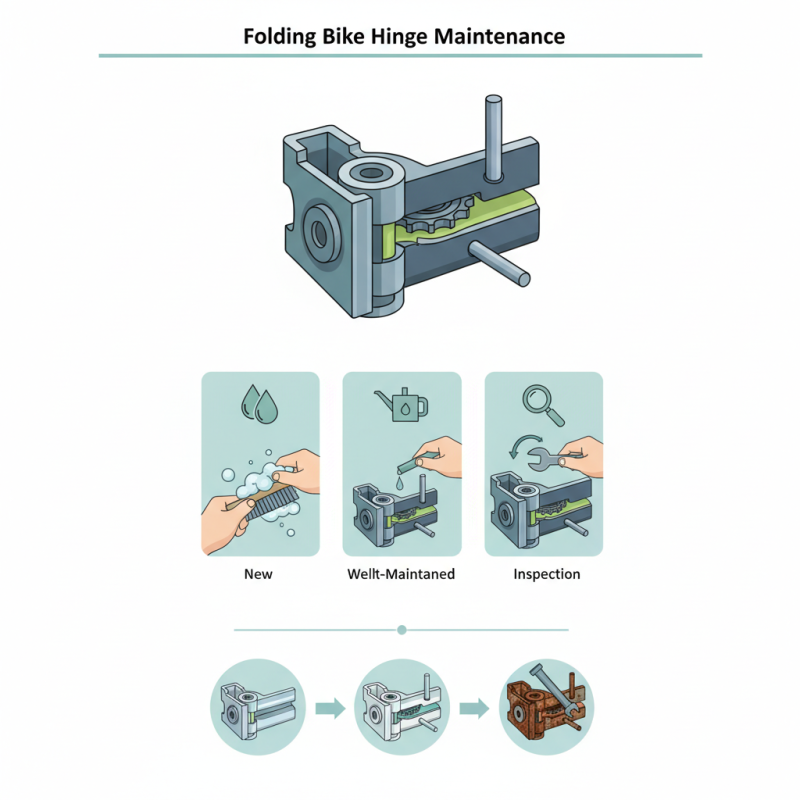 Folding Bike Hinge Maintenance

New

Wellt-Maintaned

Inspection