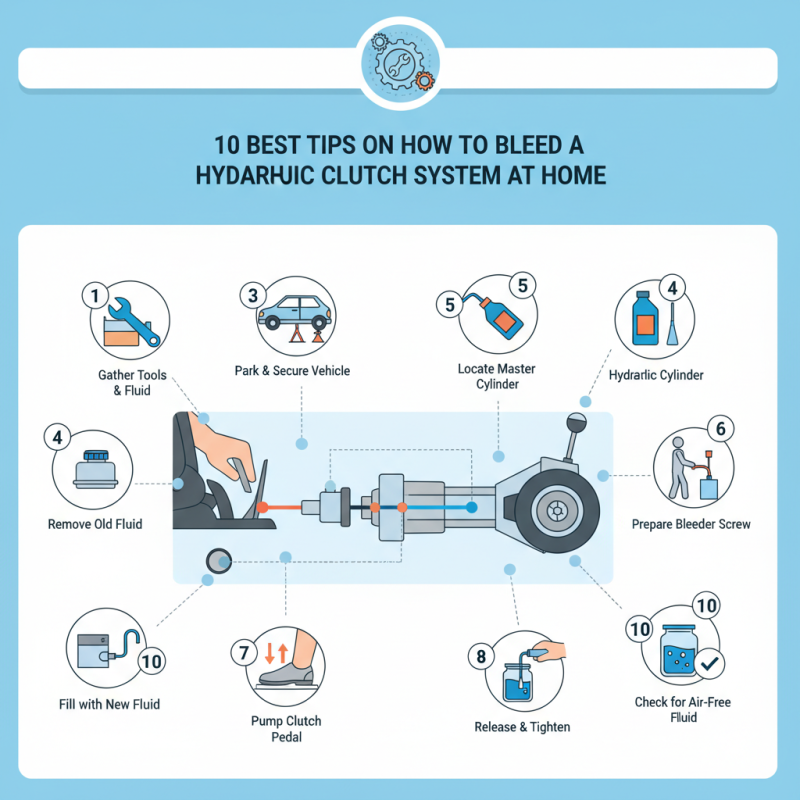 10 BEST TIPS ON HOW TO BLEED A HYDARHUIC CLUTCH SYSTEM AT HOME

1
Gather Tools & Fluid

3
Park & Secure Vehicle

5
5
Locate Master Cylinder

4
Hydrarlic Cylinder

4
Remove Old Fluid

6
Prepare Bleeder Screw

10
Fill with New Fluid

7
Pump Clutch Pedal

8
Release & Tighten

10
10
Check for Air-Free Fluid