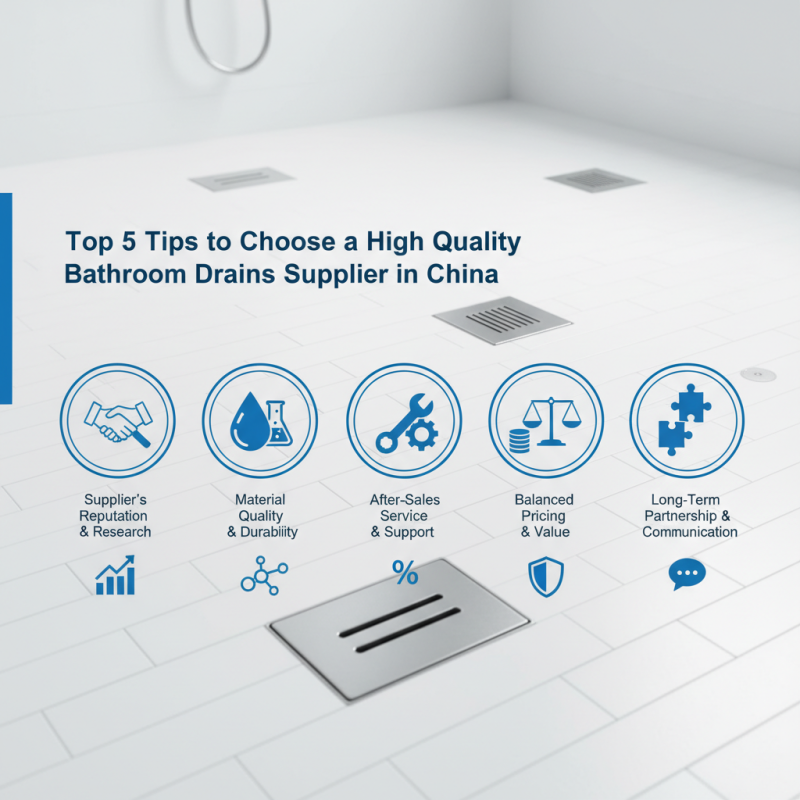 Top 5 Tips to Choose a High Quality Bathroom Drains Supplier in China

Supplier's Reputation & Research

Material Quality & Durability

After-Sales Service & Support

Balanced Pricing & Value

Long-Term Partnership & Communication

%