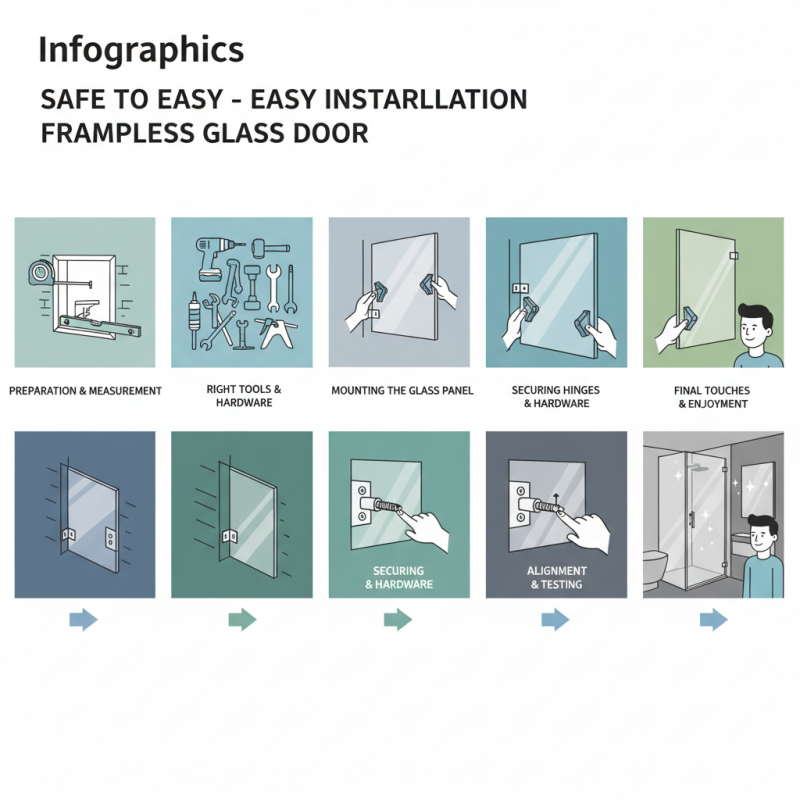 Infographics

SAFE TO EASY - EASY INSTARLLATION FRAMPLESS GLASS DOOR

PREPARATION & MEASUREMENT

RIGHT TOOLS & HARDWARE

MOUNTING THE GLASS PANEL

SECURING HINGES & HARDWARE

FINAL TOUCHES & ENJOYMENT

SECURING & HARDWARE

ALIGNMENT & TESTING