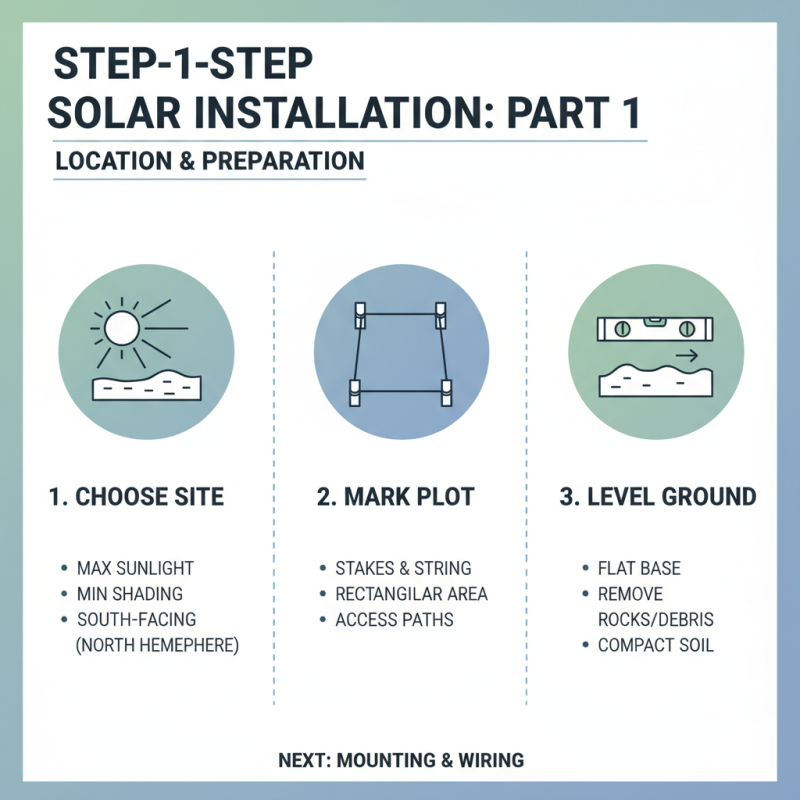 STEP-1-STEP
SOLAR INSTALLATION: PART 1

LOCATION & PREPARATION

1. CHOOSE SITE

• MAX SUNLIGHT
• MIN SHADING
• SOUTH-FACING (NORTH HEMEPHERE)

2. MARK PLOT

• STAKES & STRING
• RECTANGILAR AREA
• ACCESS PATHS

3. LEVEL GROUND

• FLAT BASE
• REMOVE ROCKS/DEBRIS
• COMPACT SOIL

NEXT: MOUNTING & WIRING