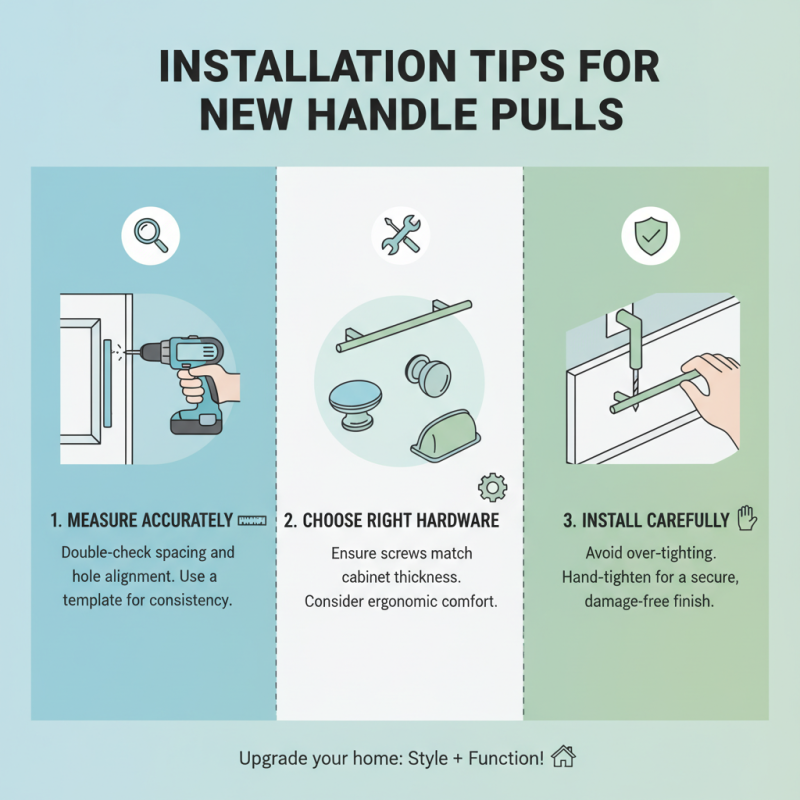 INSTALLATION TIPS FOR NEW HANDLE PULLS

1. MEASURE ACCURATELY

Double-check spacing and hole alignment. Use a template for consistency.

2. CHOOSE RIGHT HARDWARE

Ensure screws match cabinet thickness. Consider ergonomic comfort.

3. INSTALL CAREFULLY

Avoid over-tighting. Hand-tighten for a secure, damage-free finish.

Upgrade your home: Style + Function!