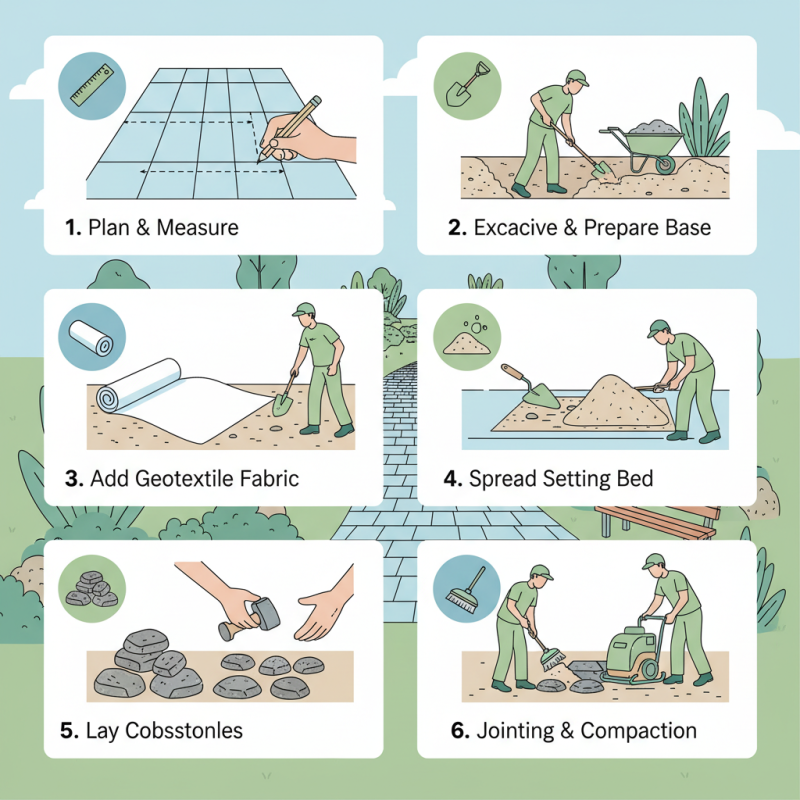 1. Plan & Measure

2. Excacive & Prepare Base

3. Add Geotextile Fabric

4. Spread Setting Bed

5. Lay Cobsstonles

6. Jointing & Compaction