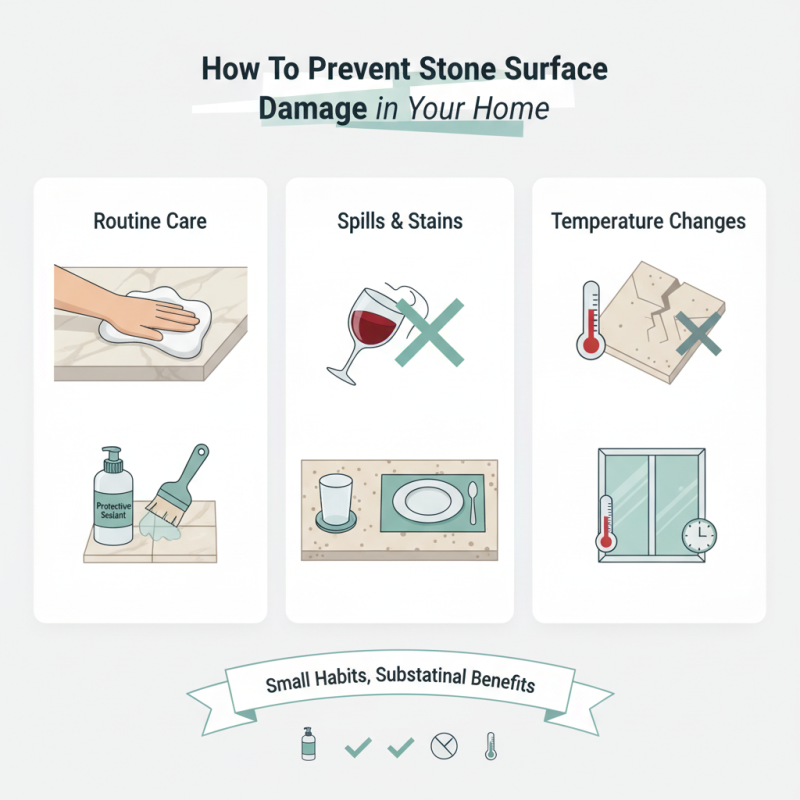 How To Prevent Stone Surface Damage in Your Home

Routine Care

Protective Sealant

Spills & Stains

Temperature Changes

Small Habits, Substatinal Benefits