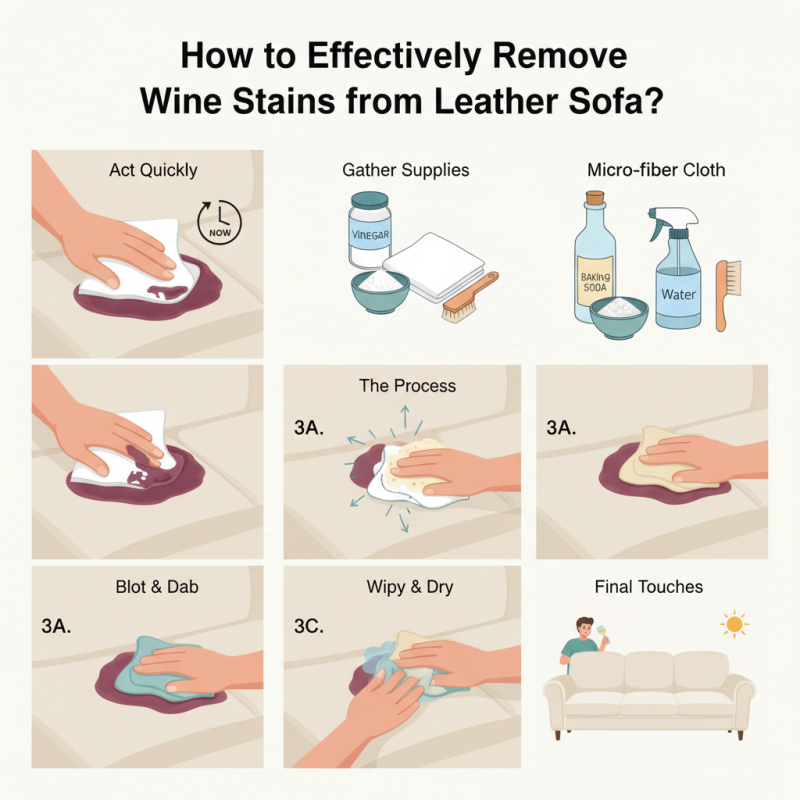 How to Effectively Remove Wine Stains from Leather Sofa?

Act Quickly

NOW

Gather Supplies

VINEGAR

Micro-fiber Cloth

BAKING SODA

Water

The Process

3A.

3A.

Blot & Dab

3A.

Wipy & Dry

3C.

Final Touches