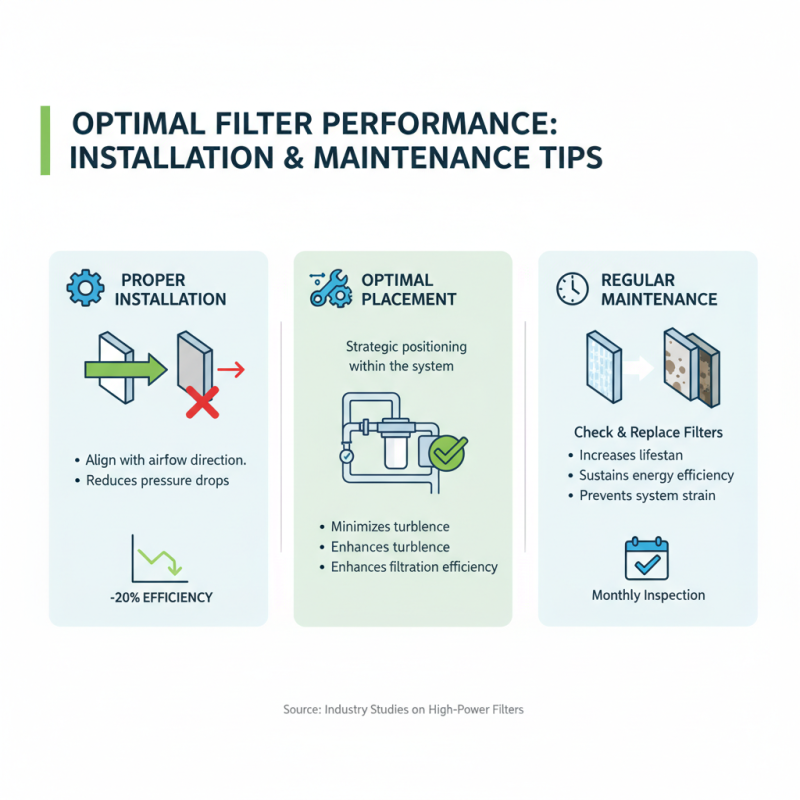 OPTIMAL FILTER PERFORMANCE: INSTALLATION & MAINTENANCE TIPS

PROPER INSTALLATION

• Align with airfow direction.
• Reduces pressure drops

-20% EFFICIENCY

OPTIMAL PLACEMENT

Strategic positioning within the system

• Minimizes turblence
• Enhances turblence
• Enhances filtration efficiency

REGULAR MAINTENANCE

Check & Replace Filters
• Increases lifestan
• Sustains energy efficiency
• Prevents system strain

Monthly Inspection

Source: Industry Studies on High-Power Filters