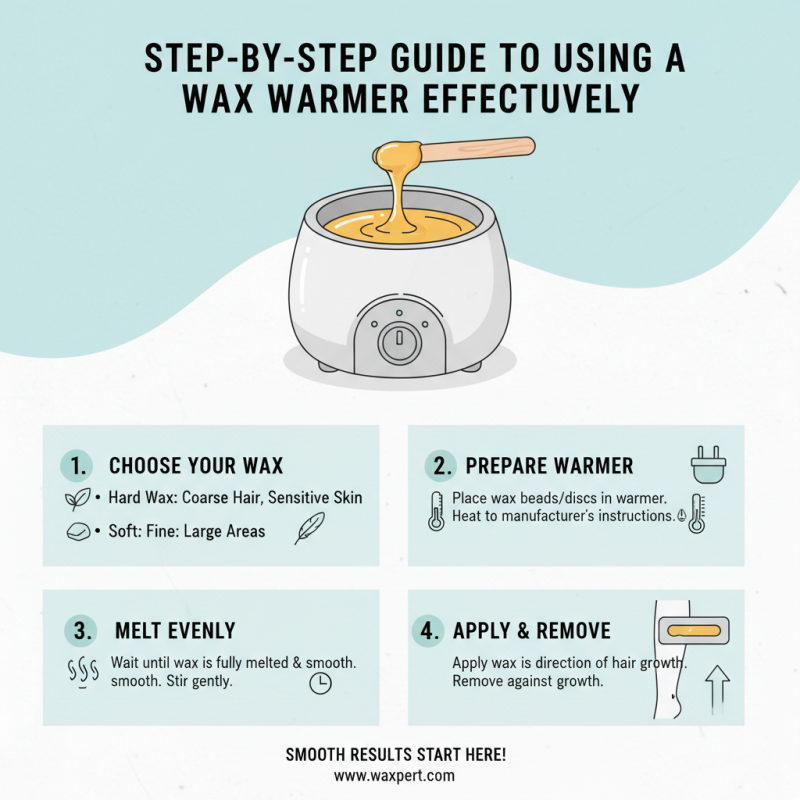 STEP-BY-STEP GUIDE TO USING A WAX WARMER EFFECTUVELY

1. CHOOSE YOUR WAX

• Hard Wax: Coarse Hair, Sensitive Skin

• Soft: Fine: Large Areas

2. PREPARE WARMER

Place wax beads/discs in warmer. Heat to manufacturer's instructions.

3. MELT EVENLY

Wait until wax is fully melted & smooth. smooth. Stir gently.

4. APPLY & REMOVE

Apply wax is direction of hair growth. Remove against growth.

SMOOTH RESULTS START HERE!
www.waxpert.com