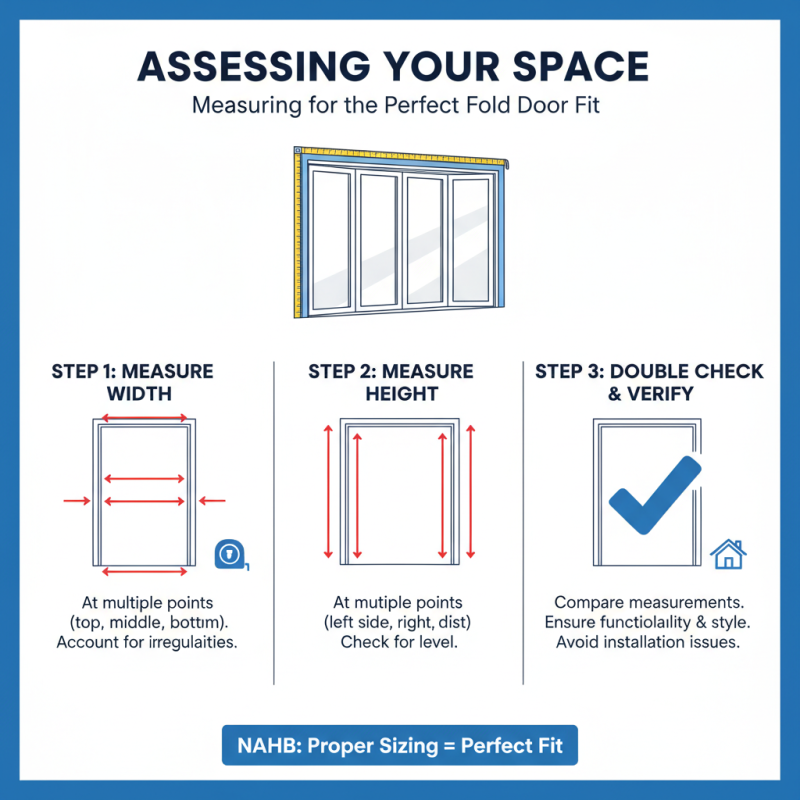 ASSESSING YOUR SPACE

Measuring for the Perfect Fold Door Fit

STEP 1: MEASURE WIDTH

At multiple points (top, middle, bottım). Account for irregulaities.

STEP 2: MEASURE HEIGHT

At mutiple points (left side, right, dist) Check for level.

STEP 3: DOUBLE CHECK & VERIFY

Compare measurements. Ensure functiolaility & style. Avoid installation issues.

NAHB: Proper Sizing = Perfect Fit