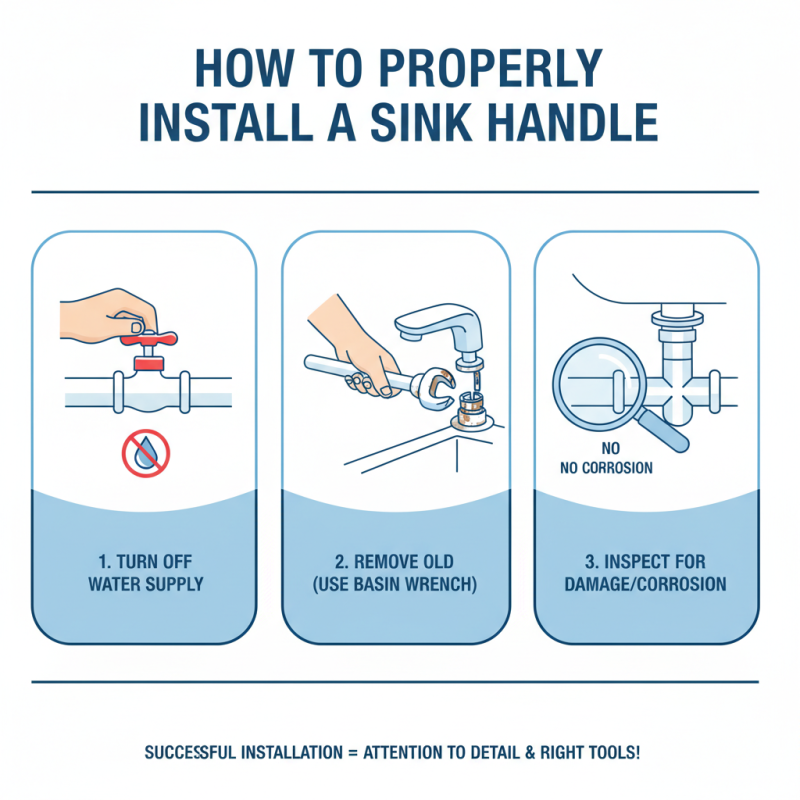 HOW TO PROPERLY INSTALL A SINK HANDLE

1. TURN OFF WATER SUPPLY

2. REMOVE OLD (USE BASIN WRENCH)

NO
NO CORROSION

3. INSPECT FOR DAMAGE/CORROSION

SUCCESSFUL INSTALLATION = ATTENTION TO DETAIL & RIGHT TOOLS!