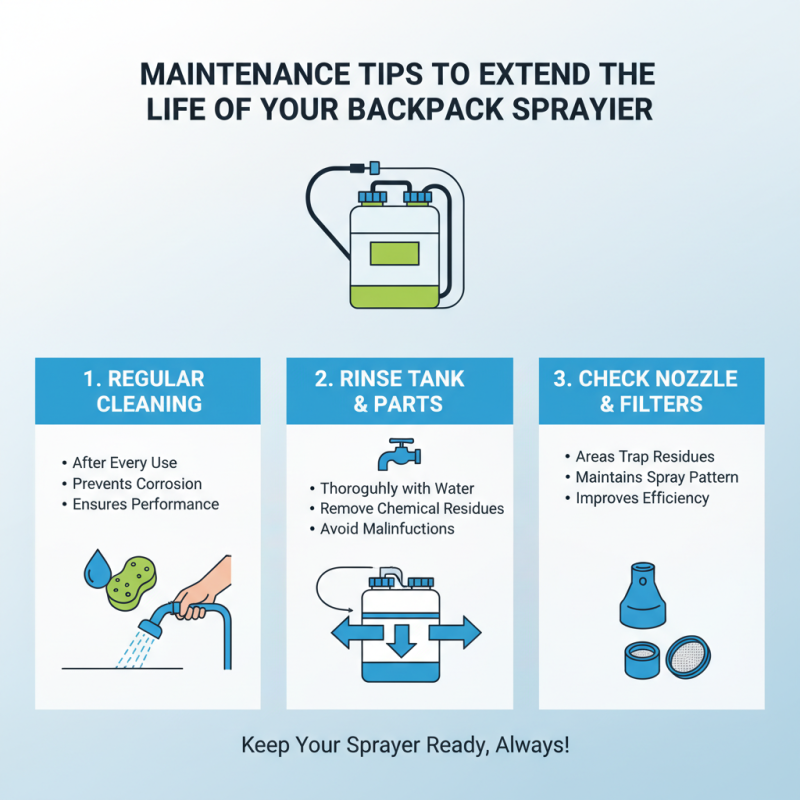 MAINTENANCE TIPS TO EXTEND THE LIFE OF YOUR BACKPACK SPRAYIER

1. REGULAR CLEANING

• After Every Use
• Prevents Corrosion
• Ensures Performance

2. RINSE TANK & PARTS

• Thoroguhly with Water
• Remove Chemical Residues
• Avoid Malinfuctions

3. CHECK NOZZLE & FILTERS

• Areas Trap Residues
• Maintains Spray Pattern
• Improves Efficiency

Keep Your Sprayer Ready, Always!